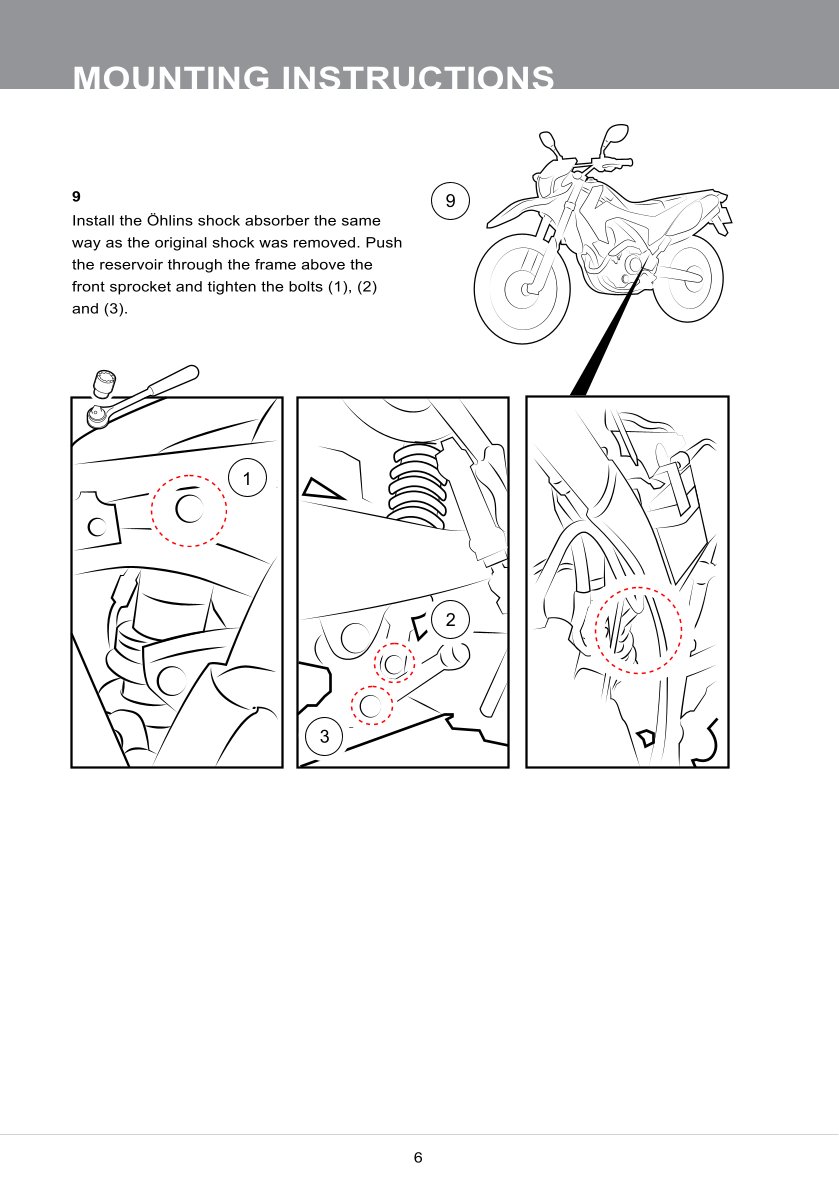 MOUNTING INSTRUCTIONS

9
Install the Öhlins shock absorber the same way as the original shock was removed. Push the reservoir through the frame above the front sprocket and tighten the bolts (1), (2) and (3).

9

1

2

3

6