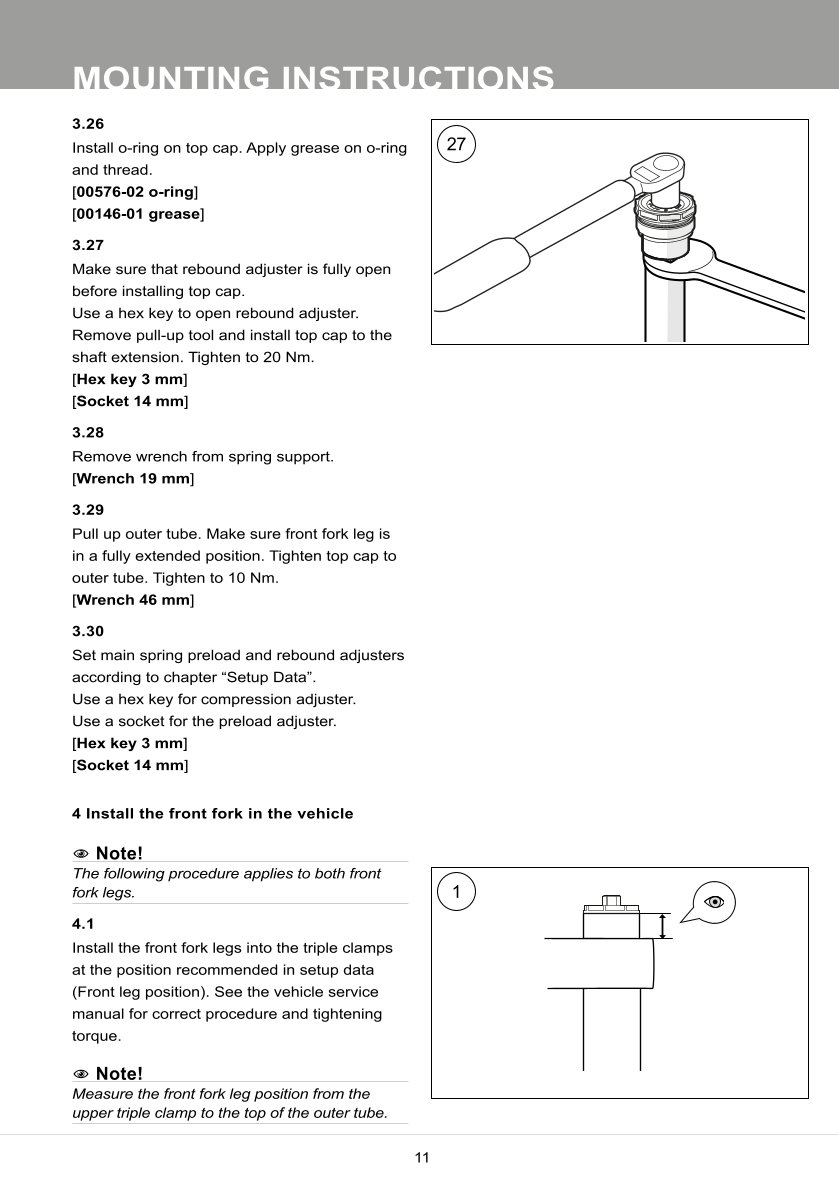 MOUNTING INSTRUCTIONS

3.26
Install o-ring on top cap. Apply grease on o-ring and thread.
[00576-02 o-ring]
[00146-01 grease]

3.27
Make sure that rebound adjuster is fully open before installing top cap.
Use a hex key to open rebound adjuster.
Remove pull-up tool and install top cap to the shaft extension. Tighten to 20 Nm.
[Hex key 3 mm]
[Socket 14 mm]

3.28
Remove wrench from spring support.
[Wrench 19 mm]

3.29
Pull up outer tube. Make sure front fork leg is in a fully extended position. Tighten top cap to outer tube. Tighten to 10 Nm.
[Wrench 46 mm]

3.30
Set main spring preload and rebound adjusters according to chapter “Setup Data”.
Use a hex key for compression adjuster.
Use a socket for the preload adjuster.
[Hex key 3 mm]
[Socket 14 mm]

4 Install the front fork in the vehicle

Note!
The following procedure applies to both front fork legs.

4.1
Install the front fork legs into the triple clamps at the position recommended in setup data (Front leg position). See the vehicle service manual for correct procedure and tightening torque.

Note!
Measure the front fork leg position from the upper triple clamp to the top of the outer tube.

27

1

11