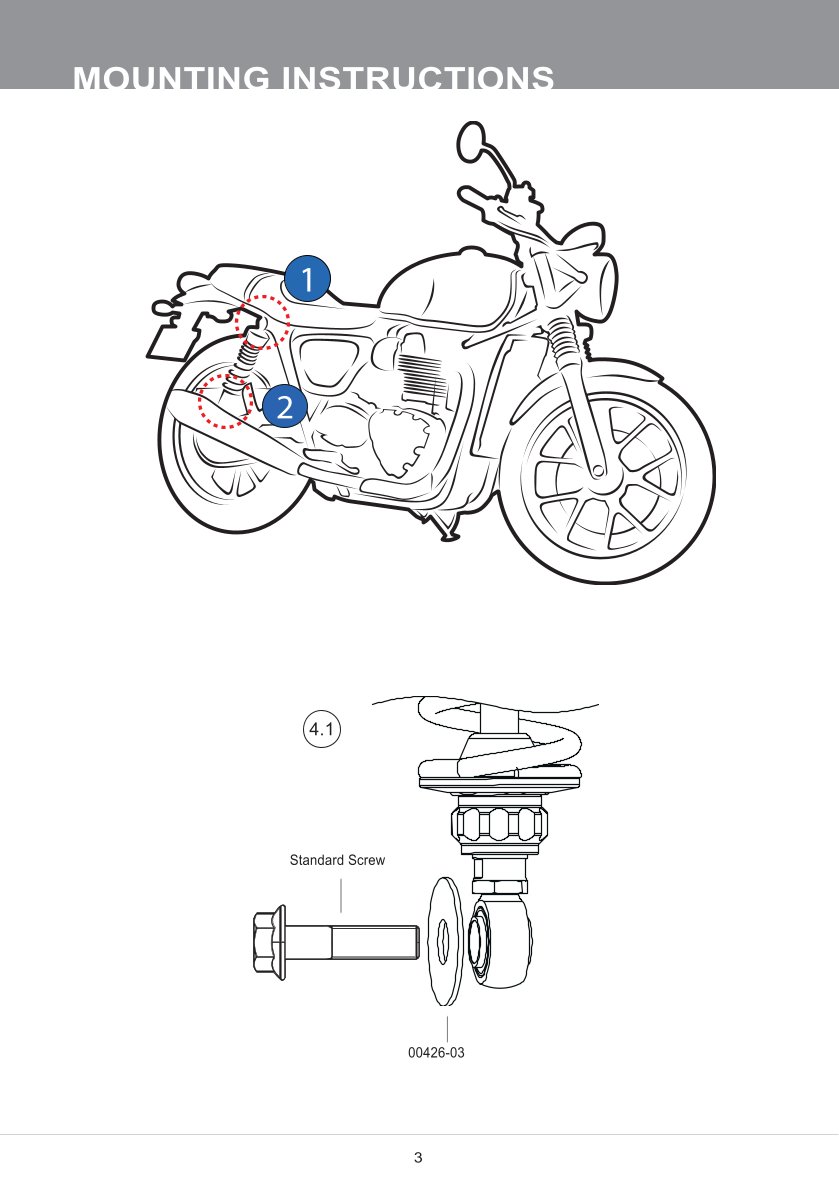 MOUNTING INSTRUCTIONS

1

2

4.1

Standard Screw

00426-03

3