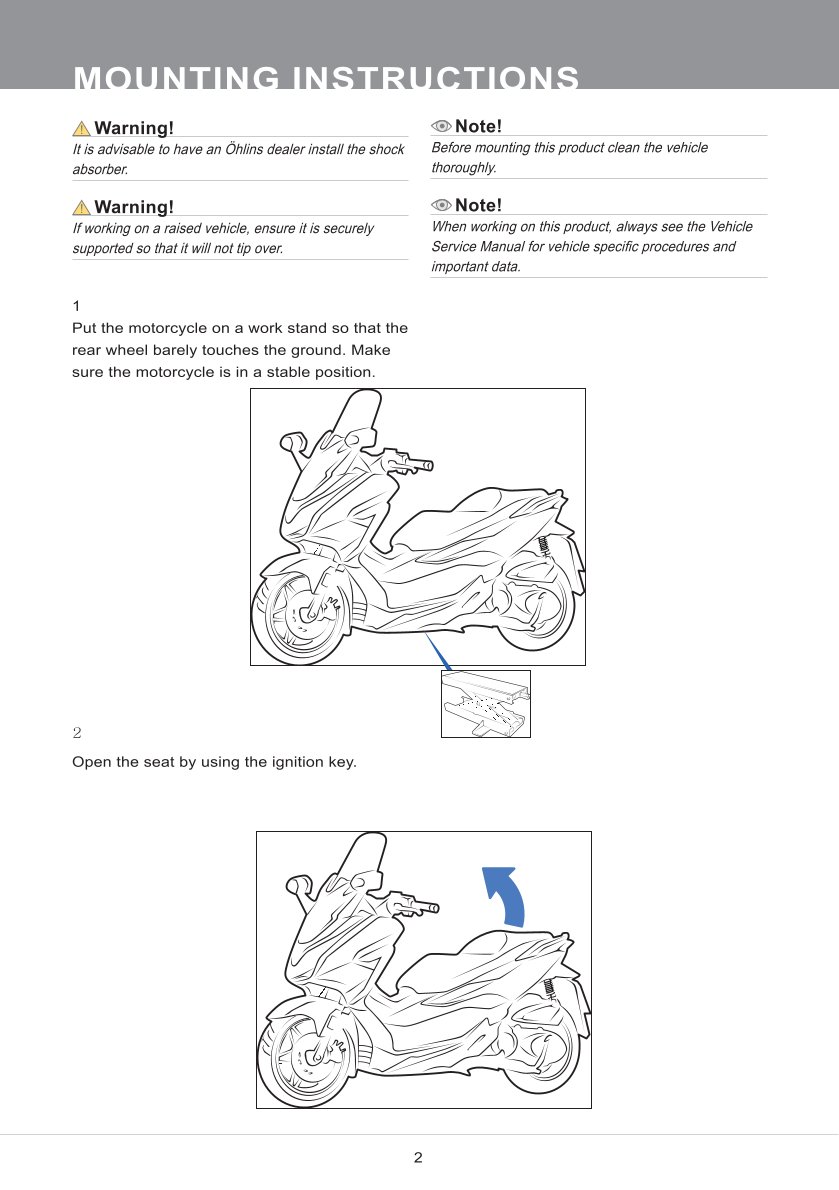 MOUNTING INSTRUCTIONS

Warning!
It is advisable to have an Öhlins dealer install the shock absorber.

Warning!
If working on a raised vehicle, ensure it is securely supported so that it will not tip over.

Note!
Before mounting this product clean the vehicle thoroughly.

Note!
When working on this product, always see the Vehicle Service Manual for vehicle specific procedures and important data.

1
Put the motorcycle on a work stand so that the rear wheel barely touches the ground. Make sure the motorcycle is in a stable position.

2
Open the seat by using the ignition key.

2