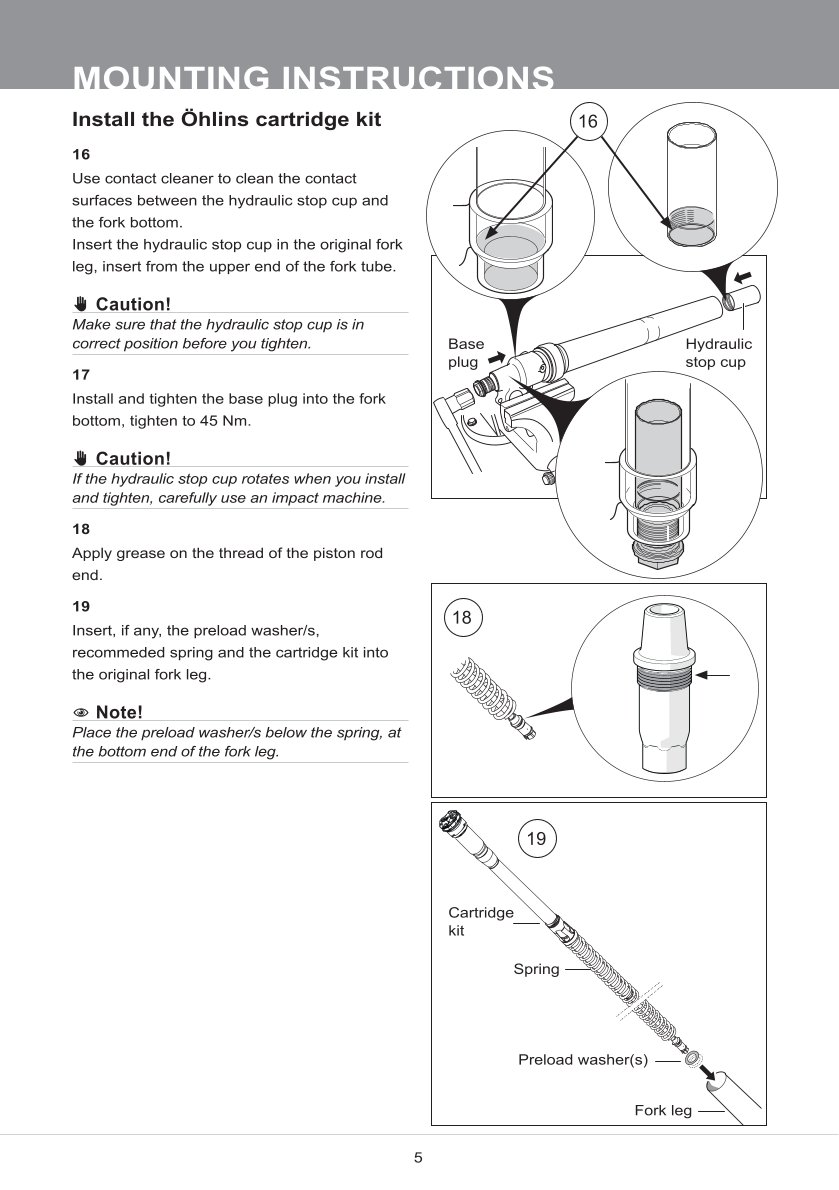 MOUNTING INSTRUCTIONS

Install the Öhlins cartridge kit

16

Use contact cleaner to clean the contact surfaces between the hydraulic stop cup and the fork bottom.
Insert the hydraulic stop cup in the original fork leg, insert from the upper end of the fork tube.

Caution!

Make sure that the hydraulic stop cup is in correct position before you tighten.

17

Install and tighten the base plug into the fork bottom, tighten to 45 Nm.

Caution!

If the hydraulic stop cup rotates when you install and tighten, carefully use an impact machine.

18

Apply grease on the thread of the piston rod end.

19

Insert, if any, the preload washer/s, recommeded spring and the cartridge kit into the original fork leg.

Note!

Place the preload washer/s below the spring, at the bottom end of the fork leg.

16

Base plug

Hydraulic stop cup

18

19

Cartridge kit

Spring

Preload washer(s)

Fork leg

5