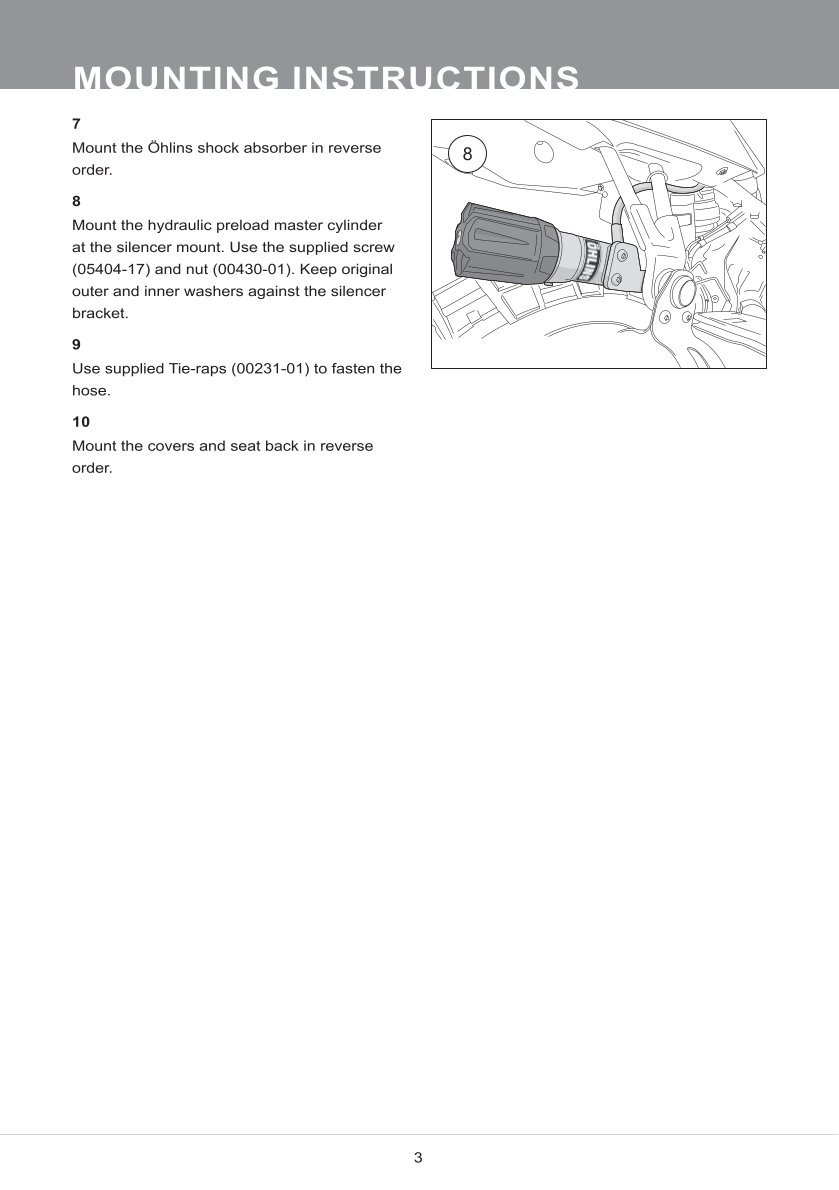 MOUNTING INSTRUCTIONS

7

Mount the Öhlins shock absorber in reverse order.

8

Mount the hydraulic preload master cylinder at the silencer mount. Use the supplied screw (05404-17) and nut (00430-01). Keep original outer and inner washers against the silencer bracket.

9

Use supplied Tie-raps (00231-01) to fasten the hose.

10

Mount the covers and seat back in reverse order.

8

3