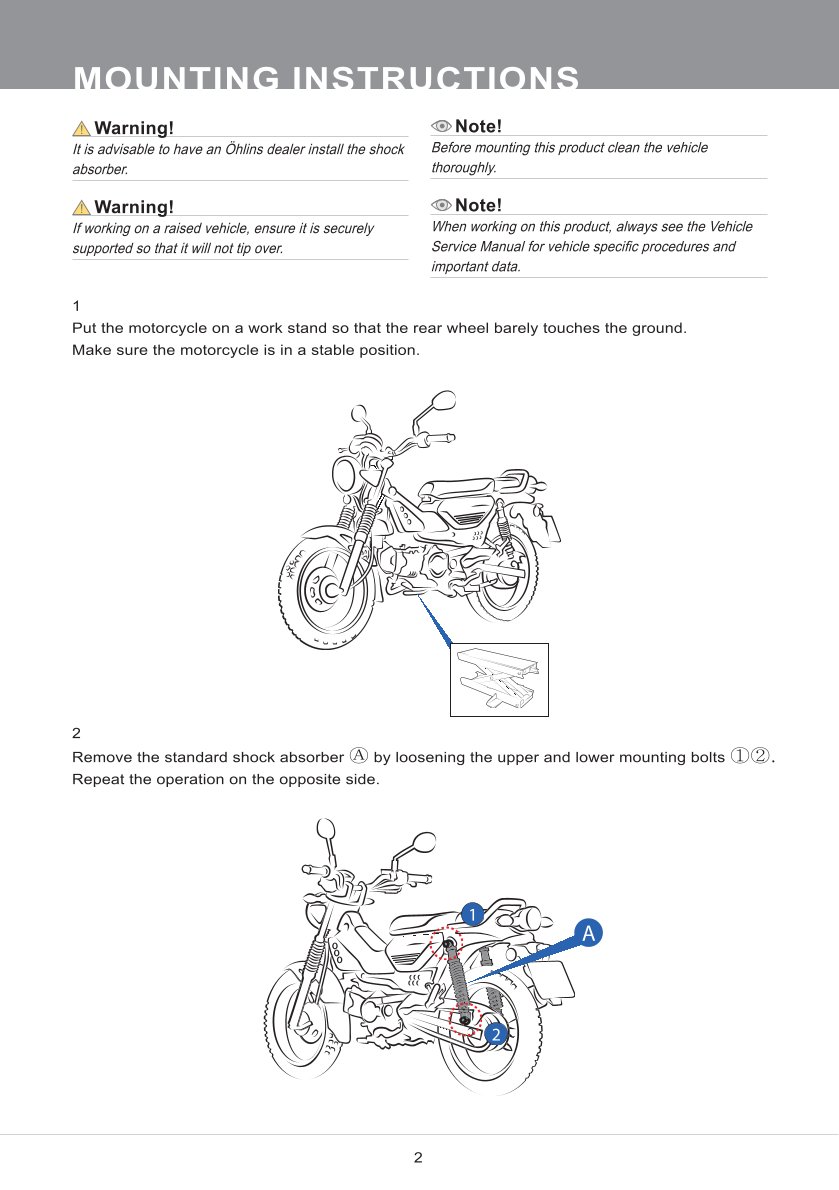 MOUNTING INSTRUCTIONS

Warning!
It is advisable to have an Öhlins dealer install the shock absorber.

Warning!
If working on a raised vehicle, ensure it is securely supported so that it will not tip over.

Note!
Before mounting this product clean the vehicle thoroughly.

Note!
When working on this product, always see the Vehicle Service Manual for vehicle specific procedures and important data.

1
Put the motorcycle on a work stand so that the rear wheel barely touches the ground.
Make sure the motorcycle is in a stable position.

2
Remove the standard shock absorber Ⓐ by loosening the upper and lower mounting bolts ①②.
Repeat the operation on the opposite side.

1
A
2

2