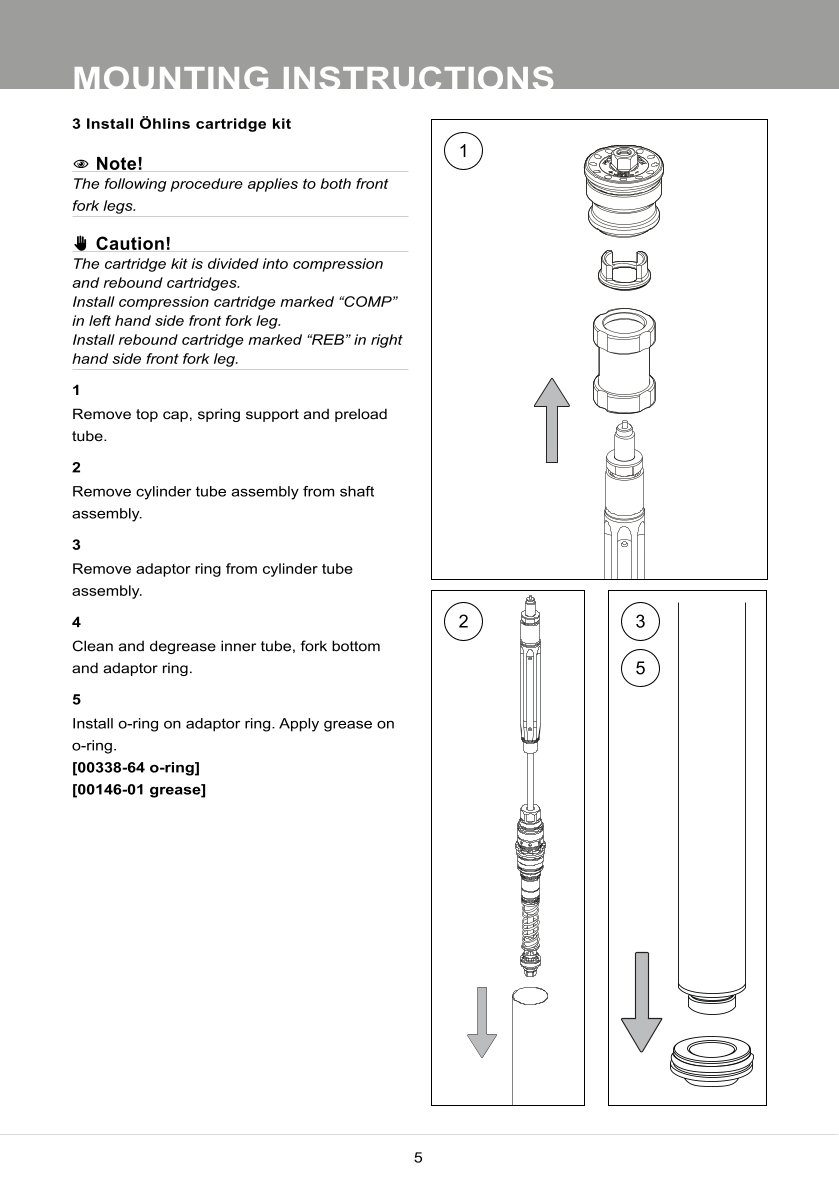 MOUNTING INSTRUCTIONS

3 Install Öhlins cartridge kit

Note!
The following procedure applies to both front fork legs.

Caution!
The cartridge kit is divided into compression and rebound cartridges.
Install compression cartridge marked “COMP” in left hand side front fork leg.
Install rebound cartridge marked “REB” in right hand side front fork leg.

1
Remove top cap, spring support and preload tube.

2
Remove cylinder tube assembly from shaft assembly.

3
Remove adaptor ring from cylinder tube assembly.

4
Clean and degrease inner tube, fork bottom and adaptor ring.

5
Install o-ring on adaptor ring. Apply grease on o-ring.
[00338-64 o-ring]
[00146-01 grease]

1

2

3
5

5