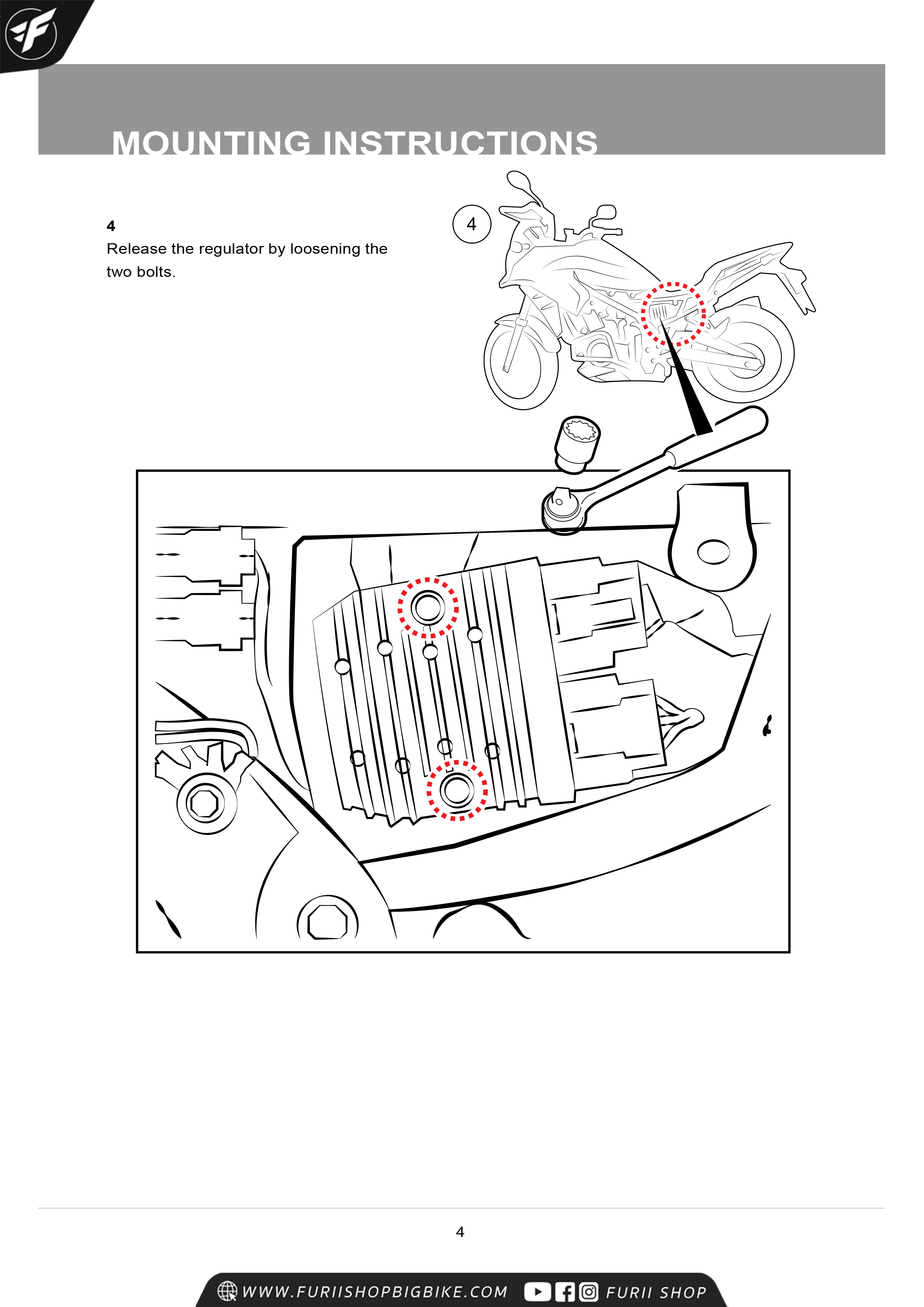 MOUNTING INSTRUCTIONS

4
Release the regulator by loosening the two bolts.

4

4

WWW.FURIISHOPBIGBIKE.COM FURII SHOP