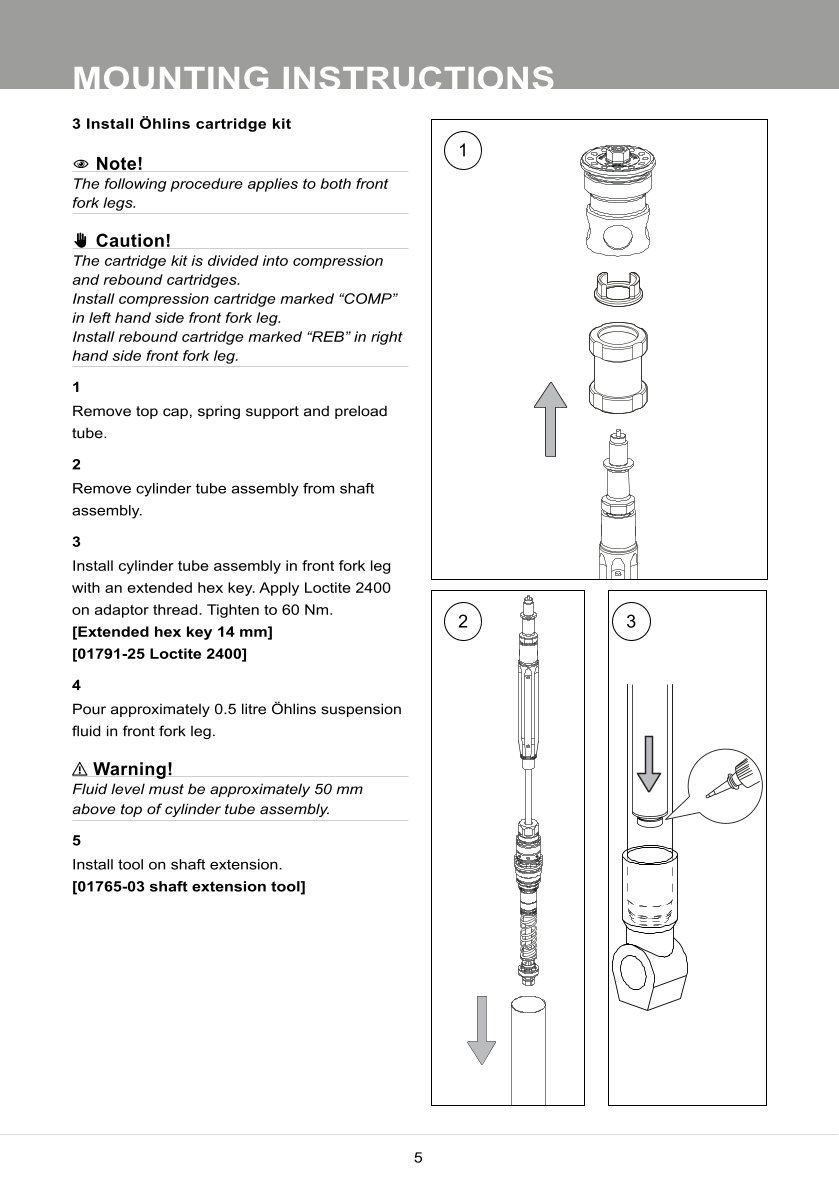 MOUNTING INSTRUCTIONS

3 Install Öhlins cartridge kit

Note!
The following procedure applies to both front fork legs.

Caution!
The cartridge kit is divided into compression and rebound cartridges.
Install compression cartridge marked “COMP” in left hand side front fork leg.
Install rebound cartridge marked “REB” in right hand side front fork leg.

1
Remove top cap, spring support and preload tube.

2
Remove cylinder tube assembly from shaft assembly.

3
Install cylinder tube assembly in front fork leg with an extended hex key. Apply Loctite 2400 on adaptor thread. Tighten to 60 Nm.
[Extended hex key 14 mm]
[01791-25 Loctite 2400]

4
Pour approximately 0.5 litre Öhlins suspension fluid in front fork leg.

Warning!
Fluid level must be approximately 50 mm above top of cylinder tube assembly.

5
Install tool on shaft extension.
[01765-03 shaft extension tool]

1

2

3

5