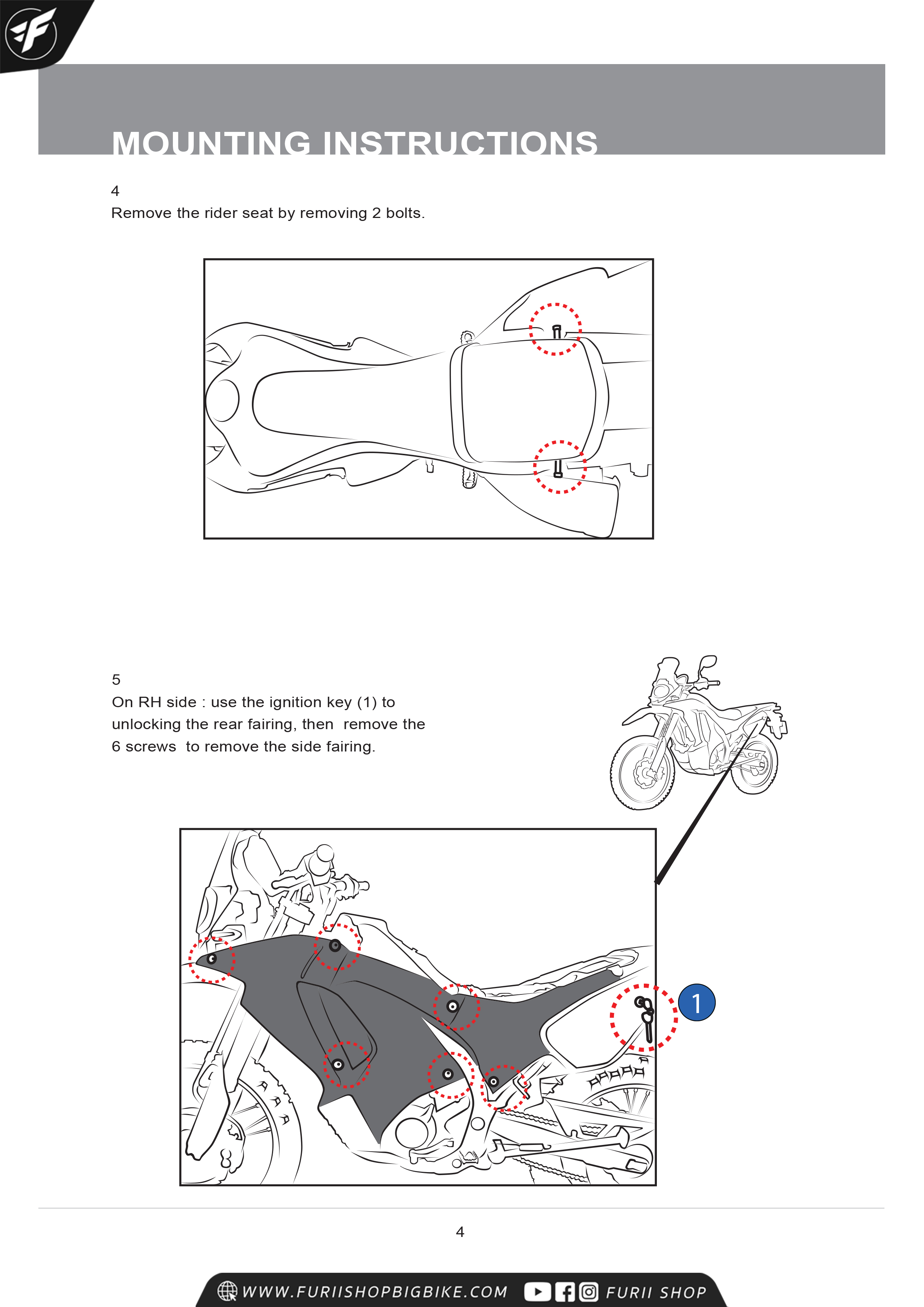 MOUNTING INSTRUCTIONS

4
Remove the rider seat by removing 2 bolts.

5
On RH side : use the ignition key (1) to unlocking the rear fairing, then remove the 6 screws to remove the side fairing.

1

4

WWW.FURIISHOPBIGBIKE.COM FURII SHOP