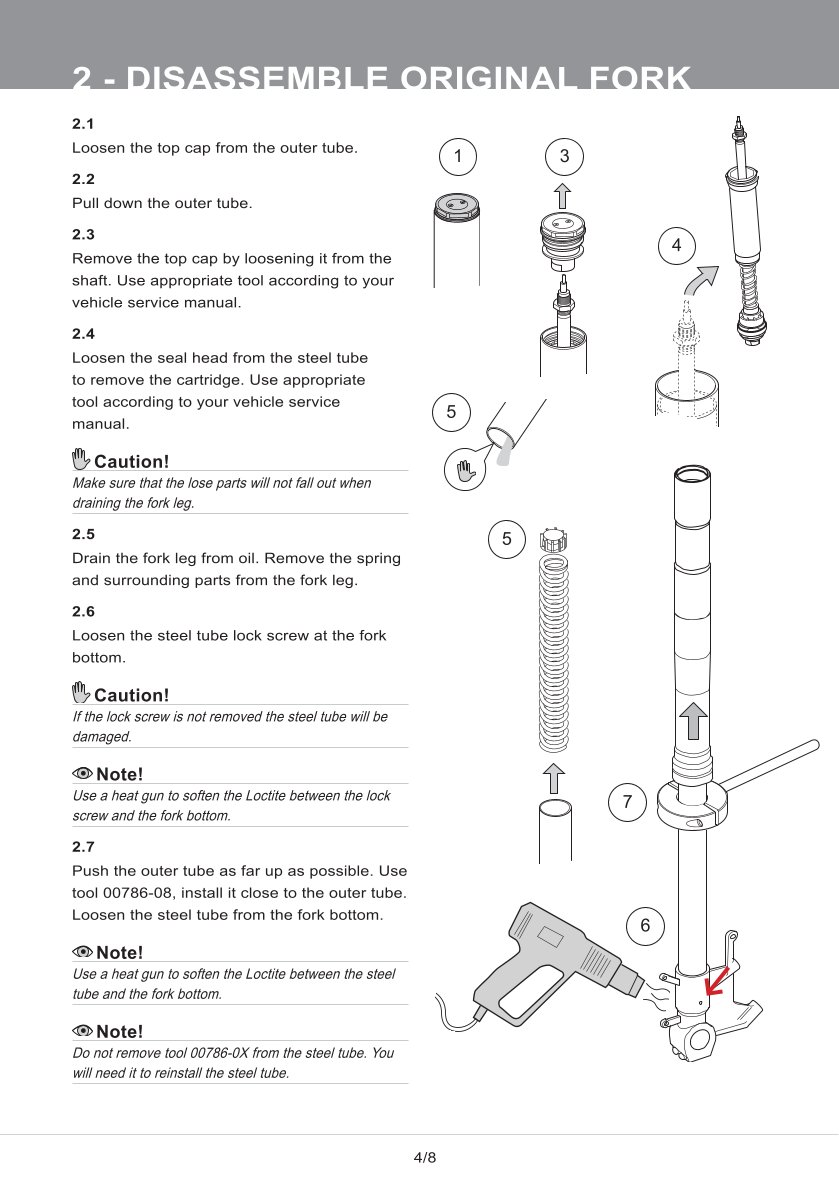 2 - DISASSEMBLE ORIGINAL FORK

2.1
Loosen the top cap from the outer tube.

2.2
Pull down the outer tube.

2.3
Remove the top cap by loosening it from the shaft. Use appropriate tool according to your vehicle service manual.

2.4
Loosen the seal head from the steel tube to remove the cartridge. Use appropriate tool according to your vehicle service manual.

Caution!
Make sure that the lose parts will not fall out when draining the fork leg.

2.5
Drain the fork leg from oil. Remove the spring and surrounding parts from the fork leg.

2.6
Loosen the steel tube lock screw at the fork bottom.

Caution!
If the lock screw is not removed the steel tube will be damaged.

Note!
Use a heat gun to soften the Loctite between the lock screw and the fork bottom.

2.7
Push the outer tube as far up as possible. Use tool 00786-08, install it close to the outer tube. Loosen the steel tube from the fork bottom.

Note!
Use a heat gun to soften the Loctite between the steel tube and the fork bottom.

Note!
Do not remove tool 00786-0X from the steel tube. You will need it to reinstall the steel tube.

1
3
4
5
5
7
6

4/8