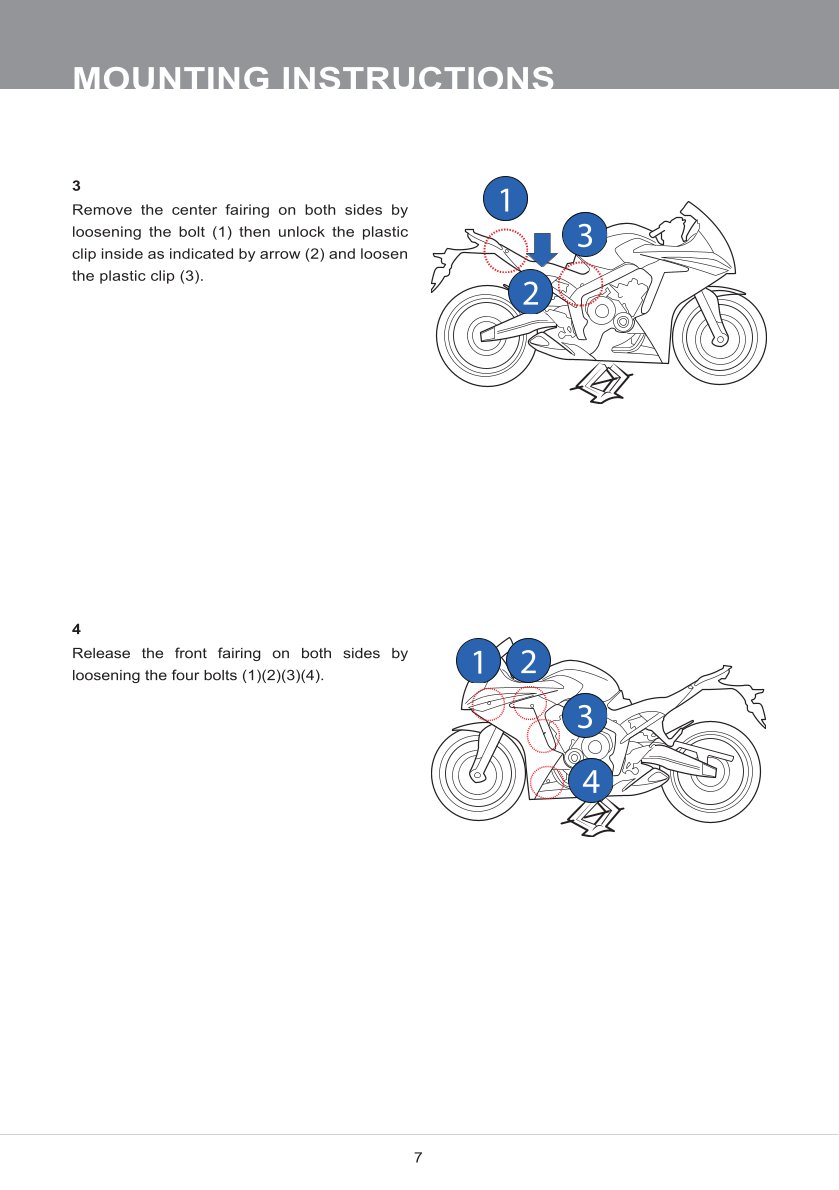 MOUNTING INSTRUCTIONS

3

Remove the center fairing on both sides by loosening the bolt (1) then unlock the plastic clip inside as indicated by arrow (2) and loosen the plastic clip (3).

1

3

2

4

Release the front fairing on both sides by loosening the four bolts (1)(2)(3)(4).

1 2

3

4

7