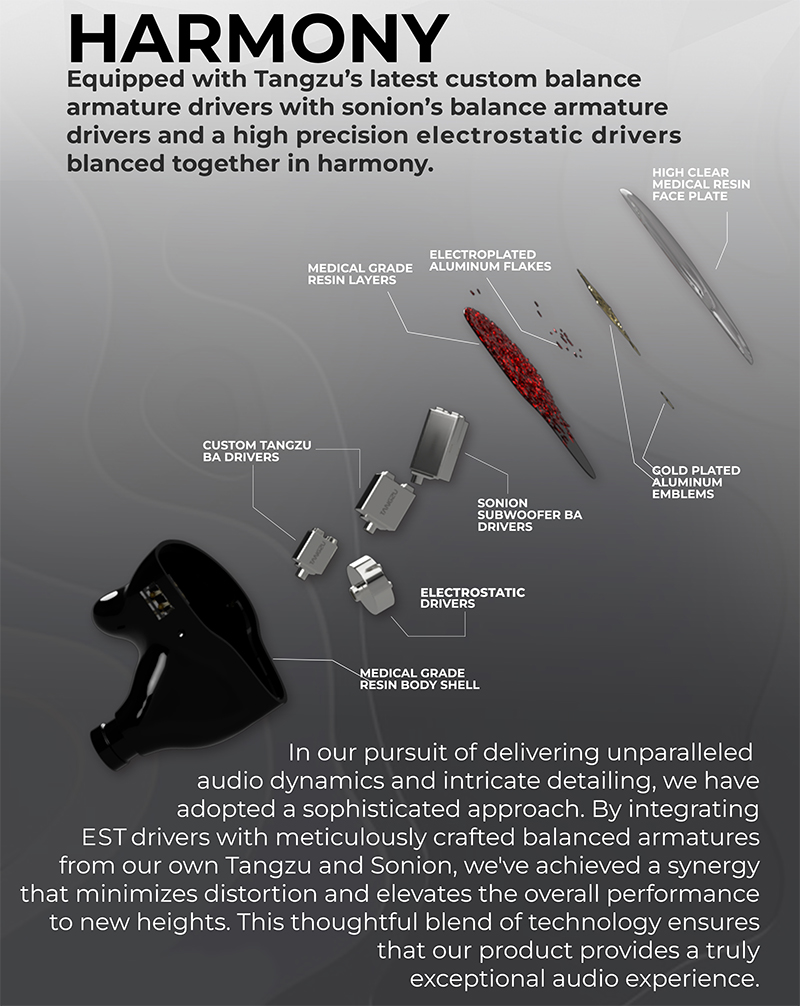 HARMONY

Equipped with Tangzu's latest custom balance armature drivers with sonion's balance armature drivers and a high precision electrostatic drivers blanced together in harmony.

HIGH CLEAR MEDICAL RESIN FACE PLATE

ELECTROPLATED ALUMINUM FLAKES

MEDICAL GRADE RESIN LAYERS

CUSTOM TANGZU BA DRIVERS

SONION SUBWOOFER BA DRIVERS

GOLD PLATED ALUMINUM EMBLEMS

ELECTROSTATIC DRIVERS

MEDICAL GRADE RESIN BODY SHELL

In our pursuit of delivering unparalleled audio dynamics and intricate detailing, we have adopted a sophisticated approach. By integrating EST drivers with meticulously crafted balanced armatures from our own Tangzu and Sonion, we've achieved a synergy that minimizes distortion and elevates the overall performance to new heights. This thoughtful blend of technology ensures that our product provides a truly exceptional audio experience.