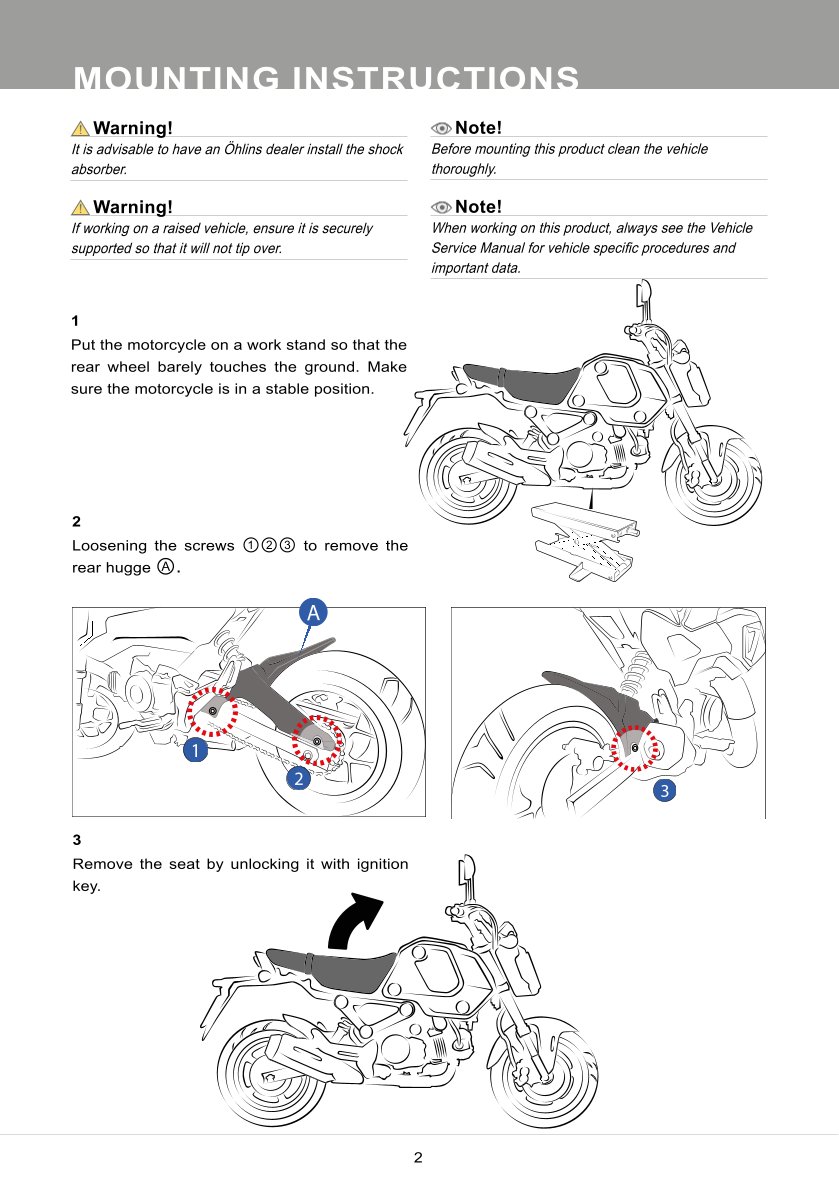 MOUNTING INSTRUCTIONS

Warning!
It is advisable to have an Öhlins dealer install the shock absorber.

Warning!
If working on a raised vehicle, ensure it is securely supported so that it will not tip over.

Note!
Before mounting this product clean the vehicle thoroughly.

Note!
When working on this product, always see the Vehicle Service Manual for vehicle specific procedures and important data.

1
Put the motorcycle on a work stand so that the rear wheel barely touches the ground. Make sure the motorcycle is in a stable position.

2
Loosening the screws ①②③ to remove the rear hugge Ⓐ.

A

1

2

3

3
Remove the seat by unlocking it with ignition key.

2