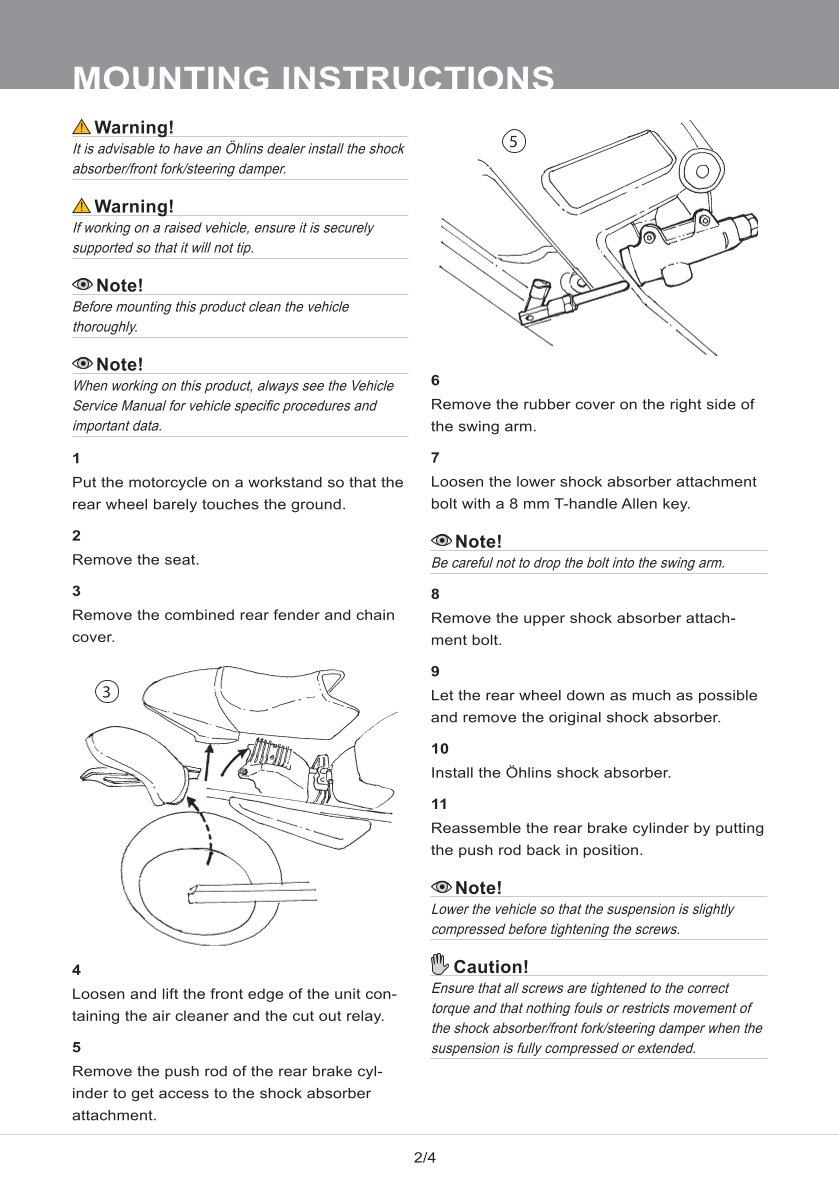 MOUNTING INSTRUCTIONS

Warning!
It is advisable to have an Öhlins dealer install the shock absorber/front fork/steering damper.

Warning!
If working on a raised vehicle, ensure it is securely supported so that it will not tip.

Note!
Before mounting this product clean the vehicle thoroughly.

Note!
When working on this product, always see the Vehicle Service Manual for vehicle specific procedures and important data.

1
Put the motorcycle on a workstand so that the rear wheel barely touches the ground.

2
Remove the seat.

3
Remove the combined rear fender and chain cover.

3

4
Loosen and lift the front edge of the unit containing the air cleaner and the cut out relay.

5
Remove the push rod of the rear brake cylinder to get access to the shock absorber attachment.

5

6
Remove the rubber cover on the right side of the swing arm.

7
Loosen the lower shock absorber attachment bolt with a 8 mm T-handle Allen key.

Note!
Be careful not to drop the bolt into the swing arm.

8
Remove the upper shock absorber attachment bolt.

9
Let the rear wheel down as much as possible and remove the original shock absorber.

10
Install the Öhlins shock absorber.

11
Reassemble the rear brake cylinder by putting the push rod back in position.

Note!
Lower the vehicle so that the suspension is slightly compressed before tightening the screws.

Caution!
Ensure that all screws are tightened to the correct torque and that nothing fouls or restricts movement of the shock absorber/front fork/steering damper when the suspension is fully compressed or extended.

2/4