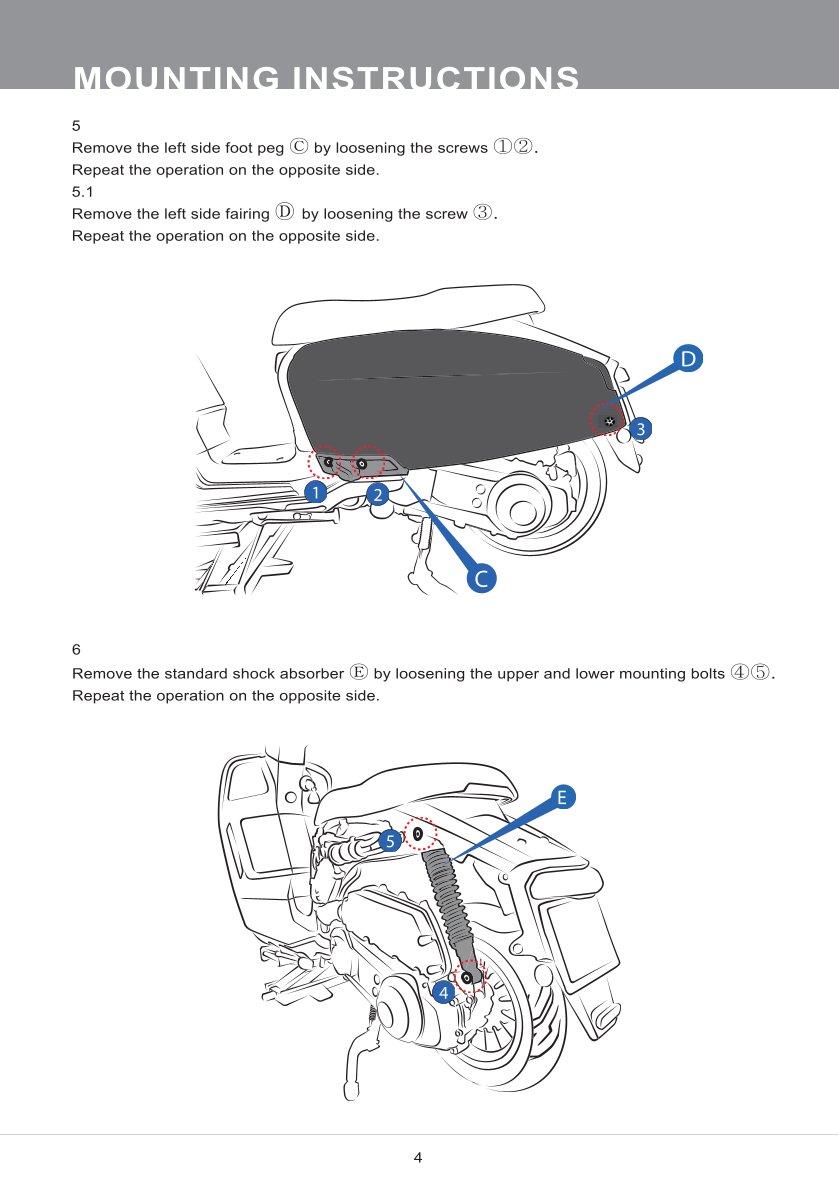 MOUNTING INSTRUCTIONS

5
Remove the left side foot peg Ⓒ by loosening the screws ①②.
Repeat the operation on the opposite side.
5.1
Remove the left side fairing Ⓓ by loosening the screw ③.
Repeat the operation on the opposite side.

D
3
1
2
C

6
Remove the standard shock absorber Ⓔ by loosening the upper and lower mounting bolts ④⑤.
Repeat the operation on the opposite side.

E
5
4

4