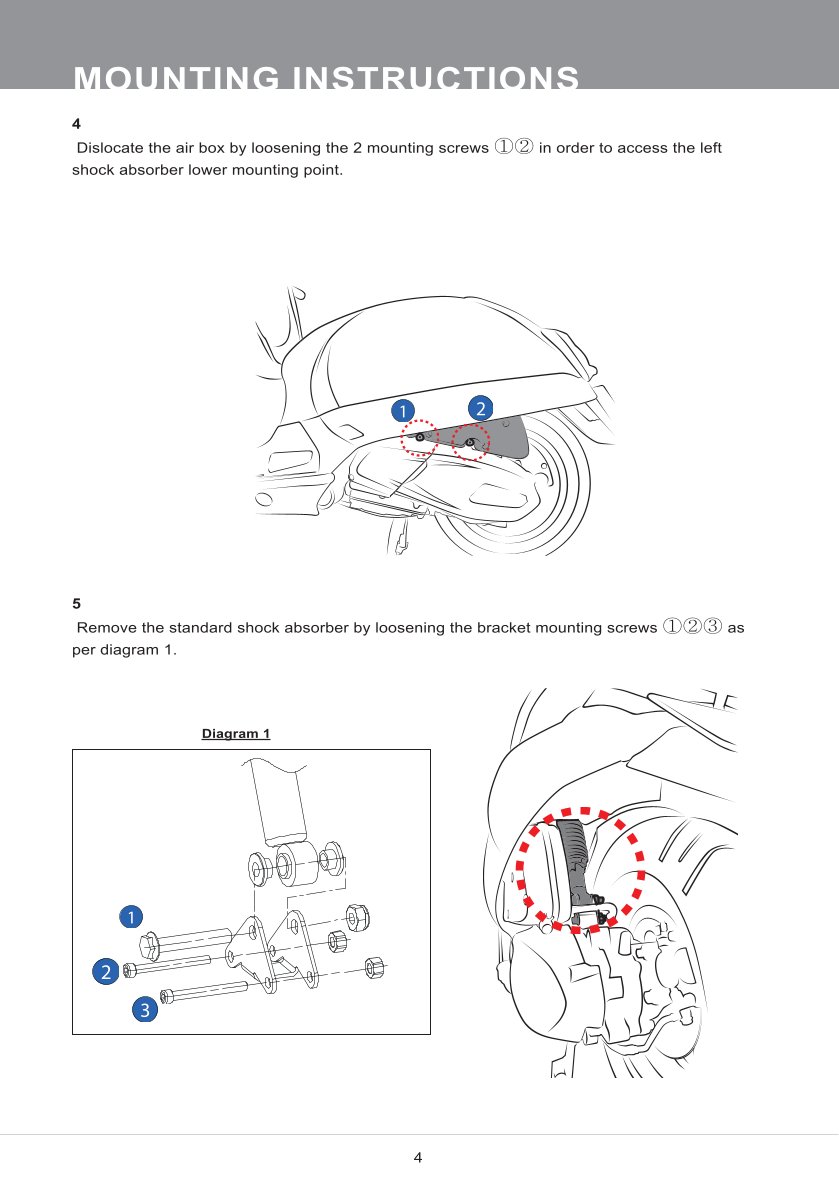 MOUNTING INSTRUCTIONS

4

Dislocate the air box by loosening the 2 mounting screws ①② in order to access the left shock absorber lower mounting point.

1

2

5

Remove the standard shock absorber by loosening the bracket mounting screws ①②③ as per diagram 1.

Diagram 1

1

2

3

4