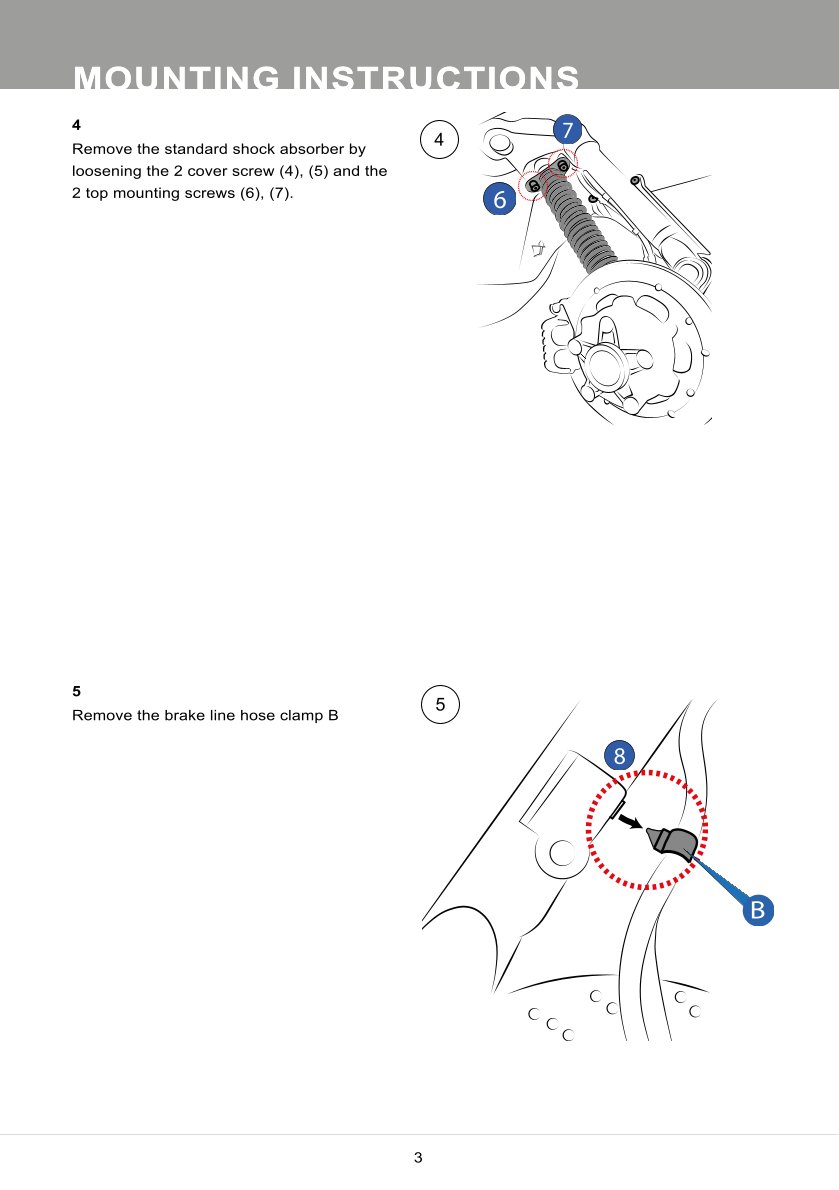 MOUNTING INSTRUCTIONS

4

Remove the standard shock absorber by loosening the 2 cover screw (4), (5) and the 2 top mounting screws (6), (7).

4

7

6

5

Remove the brake line hose clamp B

5

8

B

3