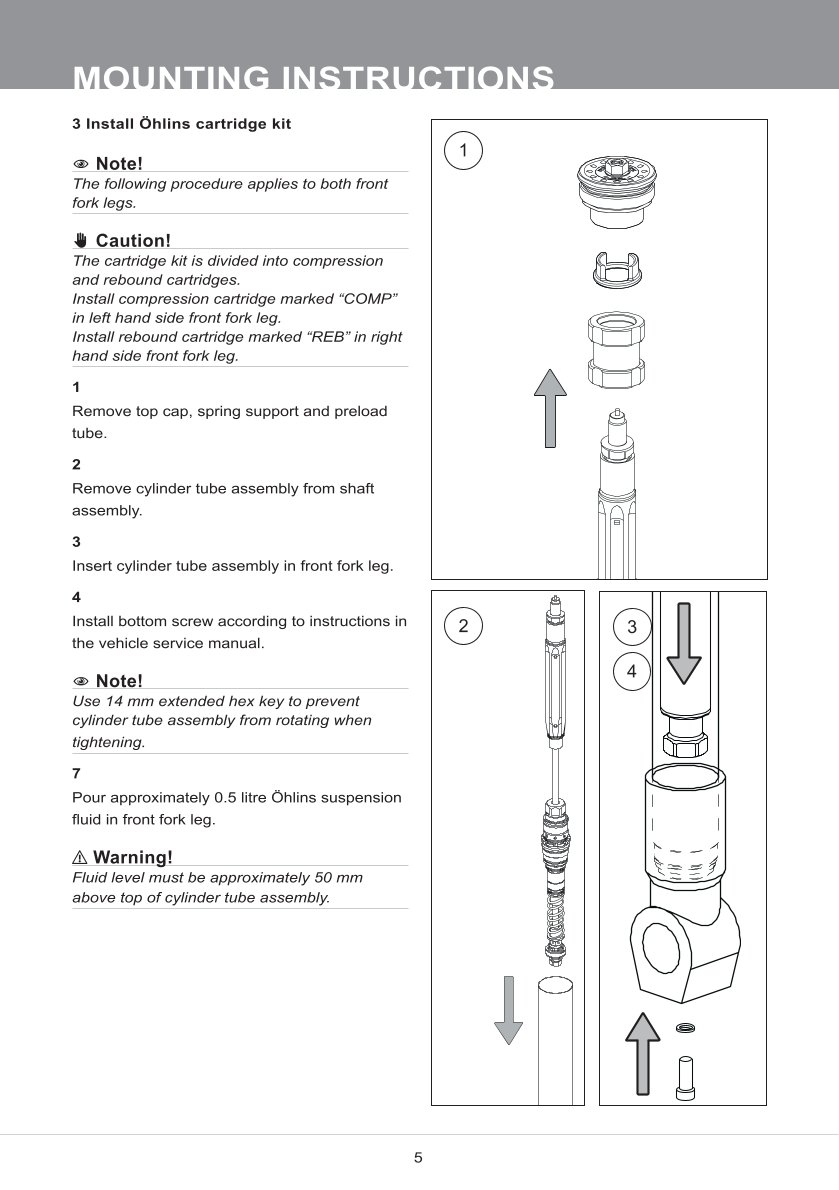 MOUNTING INSTRUCTIONS

3 Install Öhlins cartridge kit

Note!
The following procedure applies to both front fork legs.

Caution!
The cartridge kit is divided into compression and rebound cartridges.
Install compression cartridge marked “COMP” in left hand side front fork leg.
Install rebound cartridge marked “REB” in right hand side front fork leg.

1

Remove top cap, spring support and preload tube.

2

Remove cylinder tube assembly from shaft assembly.

3

Insert cylinder tube assembly in front fork leg.

4

Install bottom screw according to instructions in the vehicle service manual.

Note!
Use 14 mm extended hex key to prevent cylinder tube assembly from rotating when tightening.

7

Pour approximately 0.5 litre Öhlins suspension fluid in front fork leg.

Warning!
Fluid level must be approximately 50 mm above top of cylinder tube assembly.

1

2

3

4

5