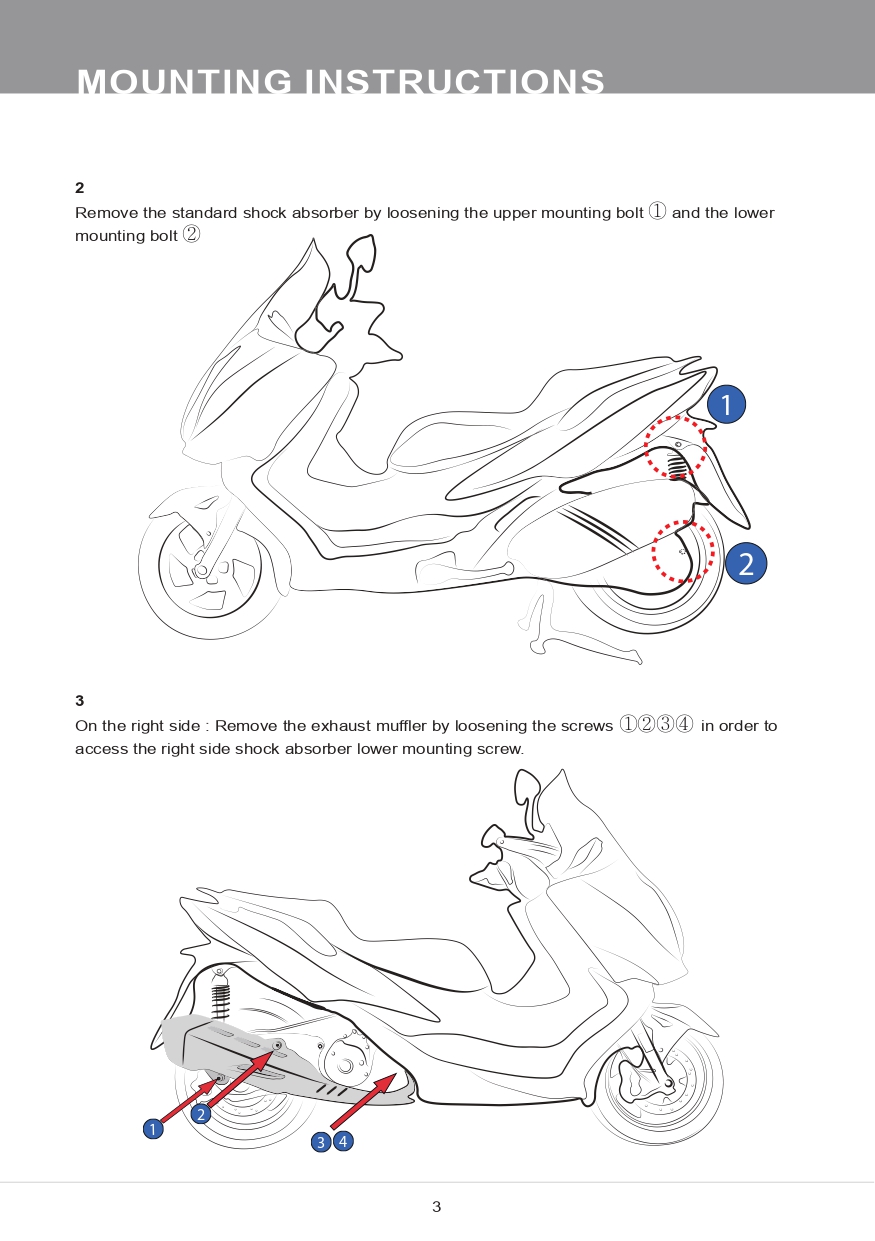 MOUNTING INSTRUCTIONS

2
Remove the standard shock absorber by loosening the upper mounting bolt ① and the lower mounting bolt ②

1

2

3
On the right side : Remove the exhaust muffler by loosening the screws ①②③④ in order to access the right side shock absorber lower mounting screw.

1
2
3
4

3