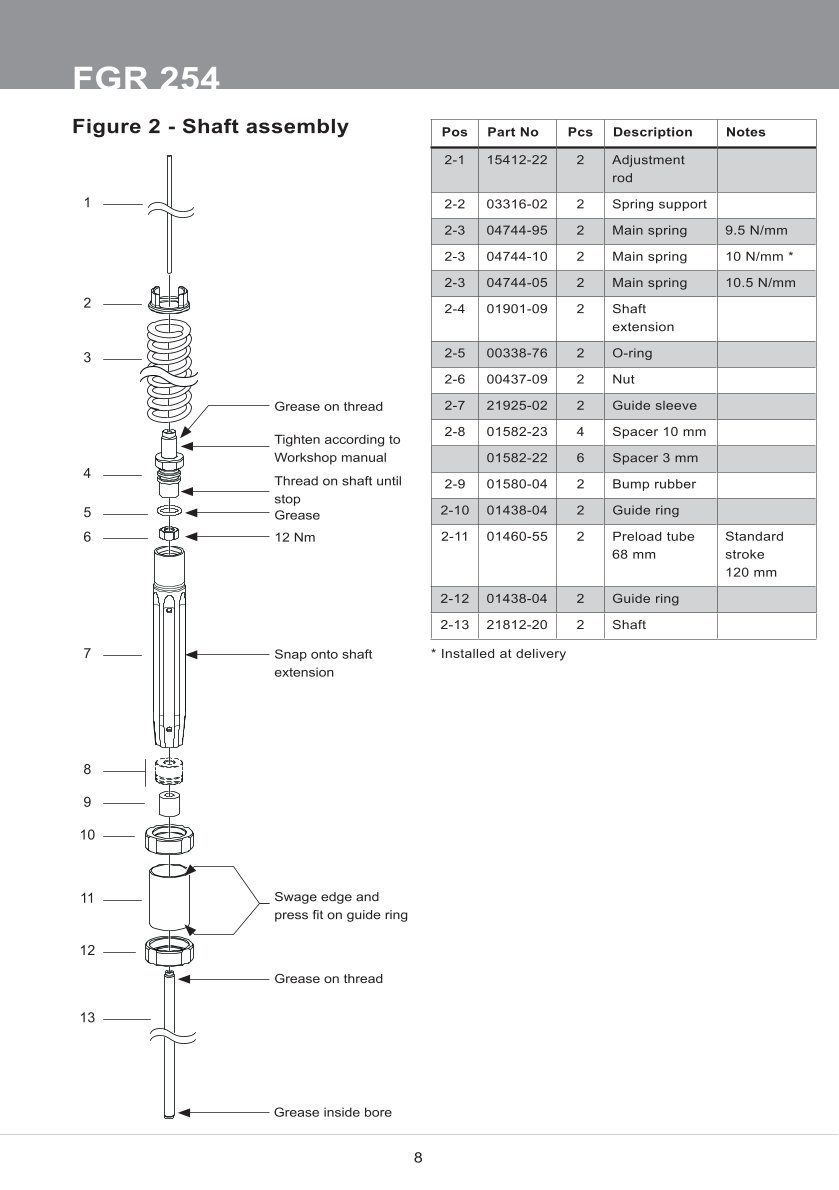 FGR 254

Figure 2 - Shaft assembly

1
2
3
Grease on thread
Tighten according to Workshop manual
4
Thread on shaft until stop
5
Grease
6
12 Nm
7
Snap onto shaft extension
8
9
10
11
Swage edge and press fit on guide ring
12
Grease on thread
13
Grease inside bore

| Pos | Part No | Pcs | Description | Notes |
|---|---|---|---|---|
| 2-1 | 15412-22 | 2 | Adjustment rod | |
| 2-2 | 03316-02 | 2 | Spring support | |
| 2-3 | 04744-95 | 2 | Main spring | 9.5 N/mm |
| 2-3 | 04744-10 | 2 | Main spring | 10 N/mm * |
| 2-3 | 04744-05 | 2 | Main spring | 10.5 N/mm |
| 2-4 | 01901-09 | 2 | Shaft extension | |
| 2-5 | 00338-76 | 2 | O-ring | |
| 2-6 | 00437-09 | 2 | Nut | |
| 2-7 | 21925-02 | 2 | Guide sleeve | |
| 2-8 | 01582-23 | 4 | Spacer 10 mm | |
| | 01582-22 | 6 | Spacer 3 mm | |
| 2-9 | 01580-04 | 2 | Bump rubber | |
| 2-10 | 01438-04 | 2 | Guide ring | |
| 2-11 | 01460-55 | 2 | Preload tube 68 mm | Standard stroke 120 mm |
| 2-12 | 01438-04 | 2 | Guide ring | |
| 2-13 | 21812-20 | 2 | Shaft | |

* Installed at delivery

8