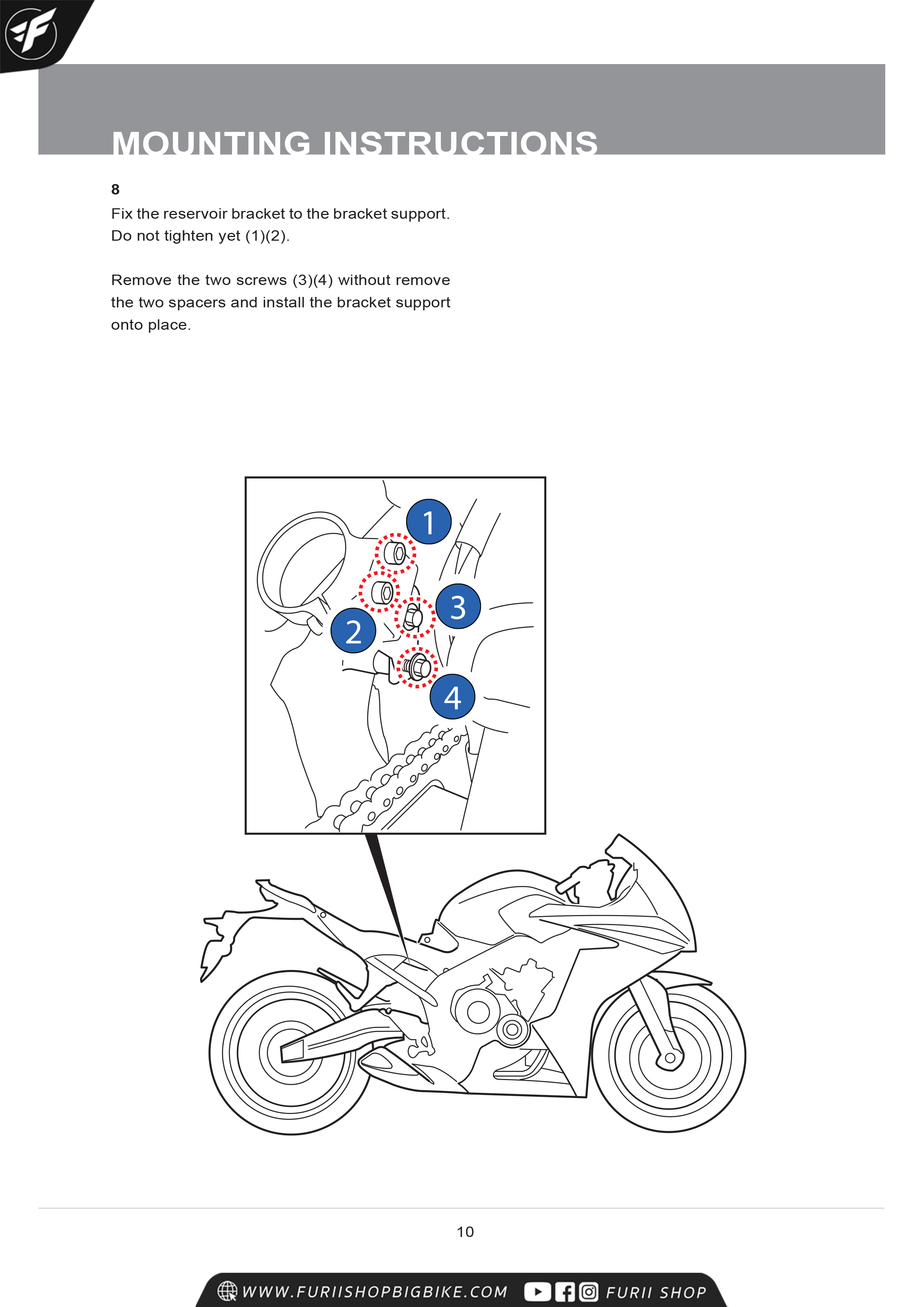 MOUNTING INSTRUCTIONS

8

Fix the reservoir bracket to the bracket support. Do not tighten yet (1)(2).

Remove the two screws (3)(4) without remove the two spacers and install the bracket support onto place.

1
2
3
4

10

WWW.FURIISHOPBIGBIKE.COM FURII SHOP