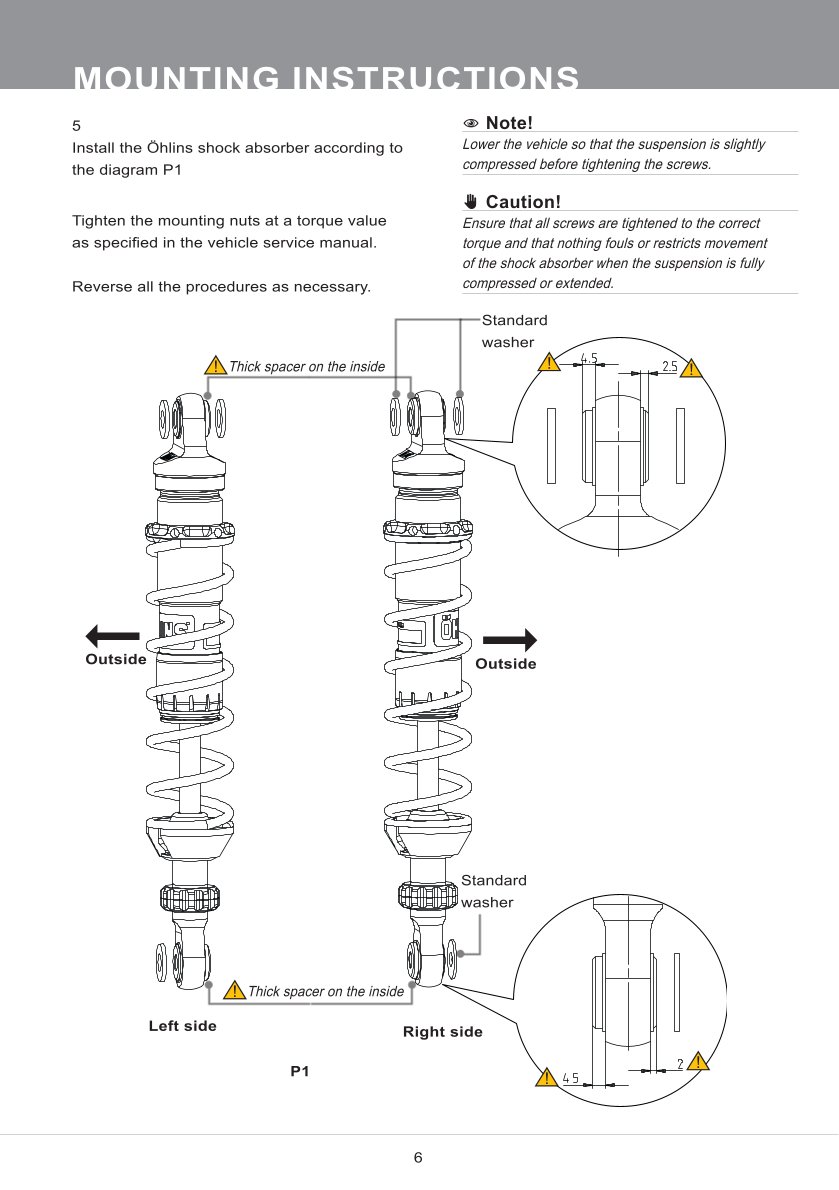 MOUNTING INSTRUCTIONS

5
Install the Öhlins shock absorber according to the diagram P1

Tighten the mounting nuts at a torque value as specified in the vehicle service manual.

Reverse all the procedures as necessary.

Note!
Lower the vehicle so that the suspension is slightly compressed before tightening the screws.

Caution!
Ensure that all screws are tightened to the correct torque and that nothing fouls or restricts movement of the shock absorber when the suspension is fully compressed or extended.

Standard washer

Thick spacer on the inside

4.5

2.5

Outside

Outside

Standard washer

Thick spacer on the inside

Left side

Right side

P1

4.5

2

6