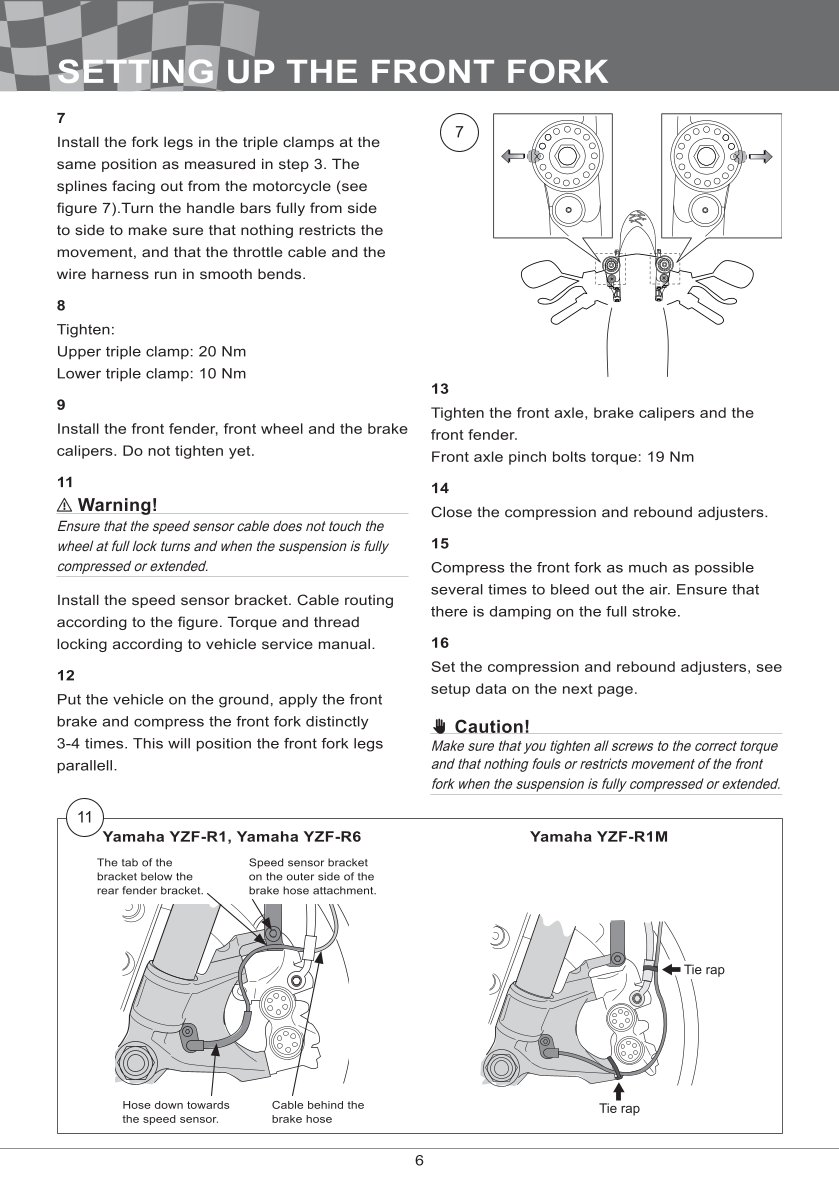 SETTING UP THE FRONT FORK

7

Install the fork legs in the triple clamps at the same position as measured in step 3. The splines facing out from the motorcycle (see figure 7).Turn the handle bars fully from side to side to make sure that nothing restricts the movement, and that the throttle cable and the wire harness run in smooth bends.

8

Tighten:
Upper triple clamp: 20 Nm
Lower triple clamp: 10 Nm

9

Install the front fender, front wheel and the brake calipers. Do not tighten yet.

11

⚠ Warning!

Ensure that the speed sensor cable does not touch the wheel at full lock turns and when the suspension is fully compressed or extended.

Install the speed sensor bracket. Cable routing according to the figure. Torque and thread locking according to vehicle service manual.

12

Put the vehicle on the ground, apply the front brake and compress the front fork distinctly 3-4 times. This will position the front fork legs parallell.

7

13

Tighten the front axle, brake calipers and the front fender.
Front axle pinch bolts torque: 19 Nm

14

Close the compression and rebound adjusters.

15

Compress the front fork as much as possible several times to bleed out the air. Ensure that there is damping on the full stroke.

16

Set the compression and rebound adjusters, see setup data on the next page.

Caution!

Make sure that you tighten all screws to the correct torque and that nothing fouls or restricts movement of the front fork when the suspension is fully compressed or extended.

11

Yamaha YZF-R1, Yamaha YZF-R6

The tab of the bracket below the rear fender bracket.

Speed sensor bracket on the outer side of the brake hose attachment.

Hose down towards the speed sensor.

Cable behind the brake hose

Yamaha YZF-R1M

Tie rap

Tie rap

6