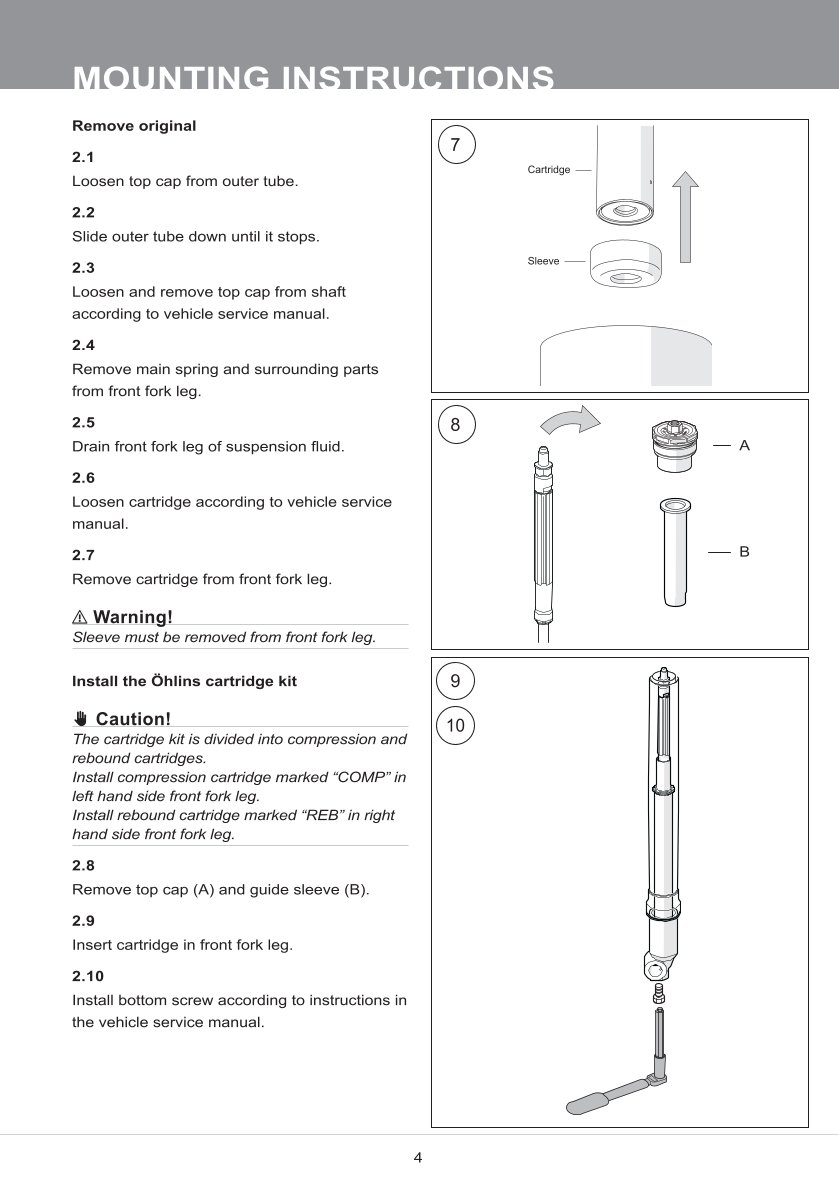 MOUNTING INSTRUCTIONS

Remove original

2.1

Loosen top cap from outer tube.

2.2

Slide outer tube down until it stops.

2.3

Loosen and remove top cap from shaft according to vehicle service manual.

2.4

Remove main spring and surrounding parts from front fork leg.

2.5

Drain front fork leg of suspension fluid.

2.6

Loosen cartridge according to vehicle service manual.

2.7

Remove cartridge from front fork leg.

⚠ Warning!

Sleeve must be removed from front fork leg.

Install the Öhlins cartridge kit

Caution!

The cartridge kit is divided into compression and rebound cartridges.
Install compression cartridge marked “COMP” in left hand side front fork leg.
Install rebound cartridge marked “REB” in right hand side front fork leg.

2.8

Remove top cap (A) and guide sleeve (B).

2.9

Insert cartridge in front fork leg.

2.10

Install bottom screw according to instructions in the vehicle service manual.

7

Cartridge

Sleeve

8

A

B

9

10

4