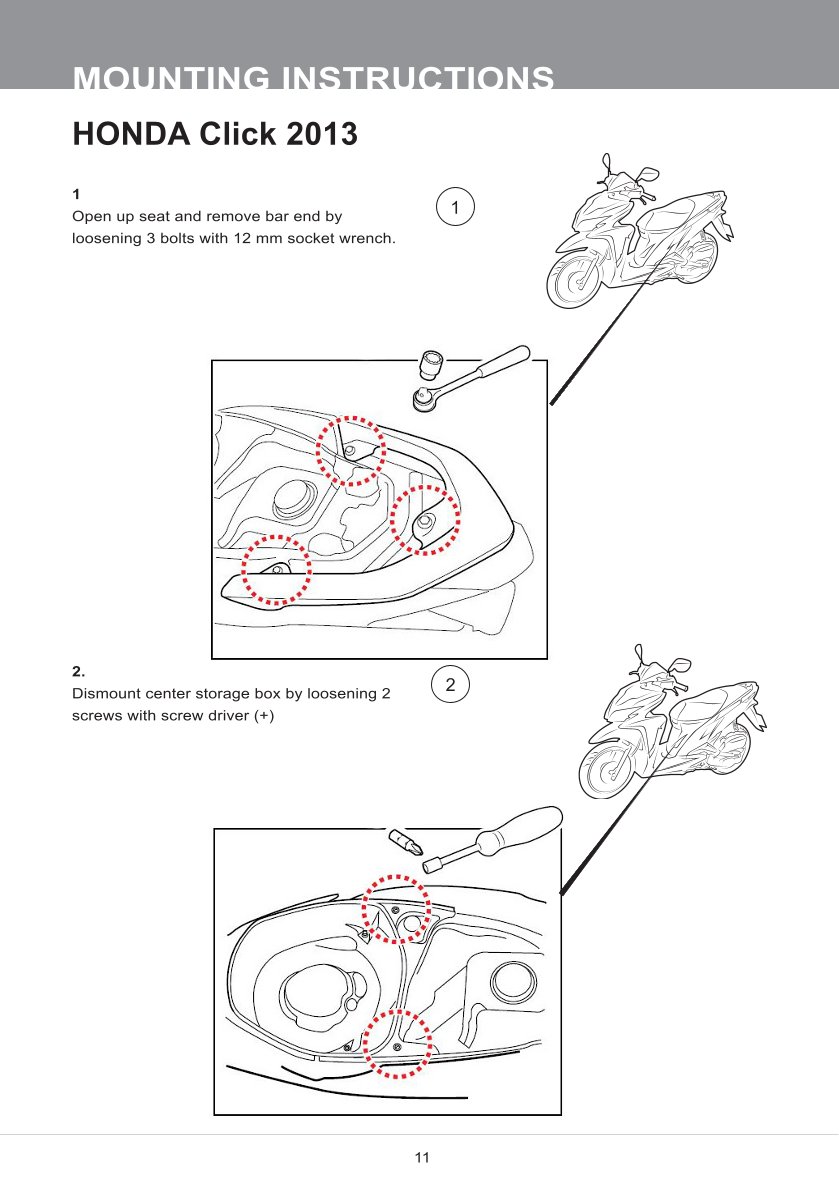 MOUNTING INSTRUCTIONS

HONDA Click 2013

1
Open up seat and remove bar end by loosening 3 bolts with 12 mm socket wrench.

1

2.
Dismount center storage box by loosening 2 screws with screw driver (+)

2

11