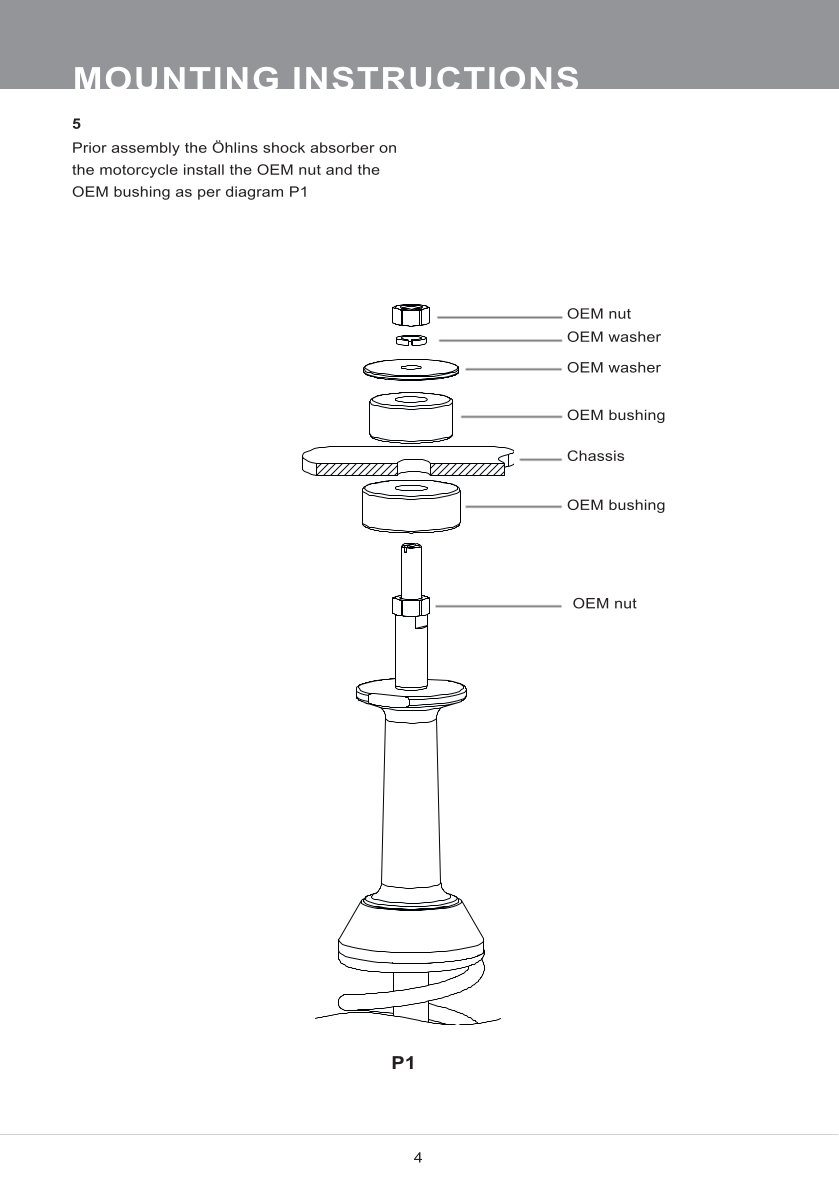 MOUNTING INSTRUCTIONS

5
Prior assembly the Öhlins shock absorber on the motorcycle install the OEM nut and the OEM bushing as per diagram P1

OEM nut
OEM washer
OEM washer
OEM bushing
Chassis
OEM bushing
OEM nut

P1

4