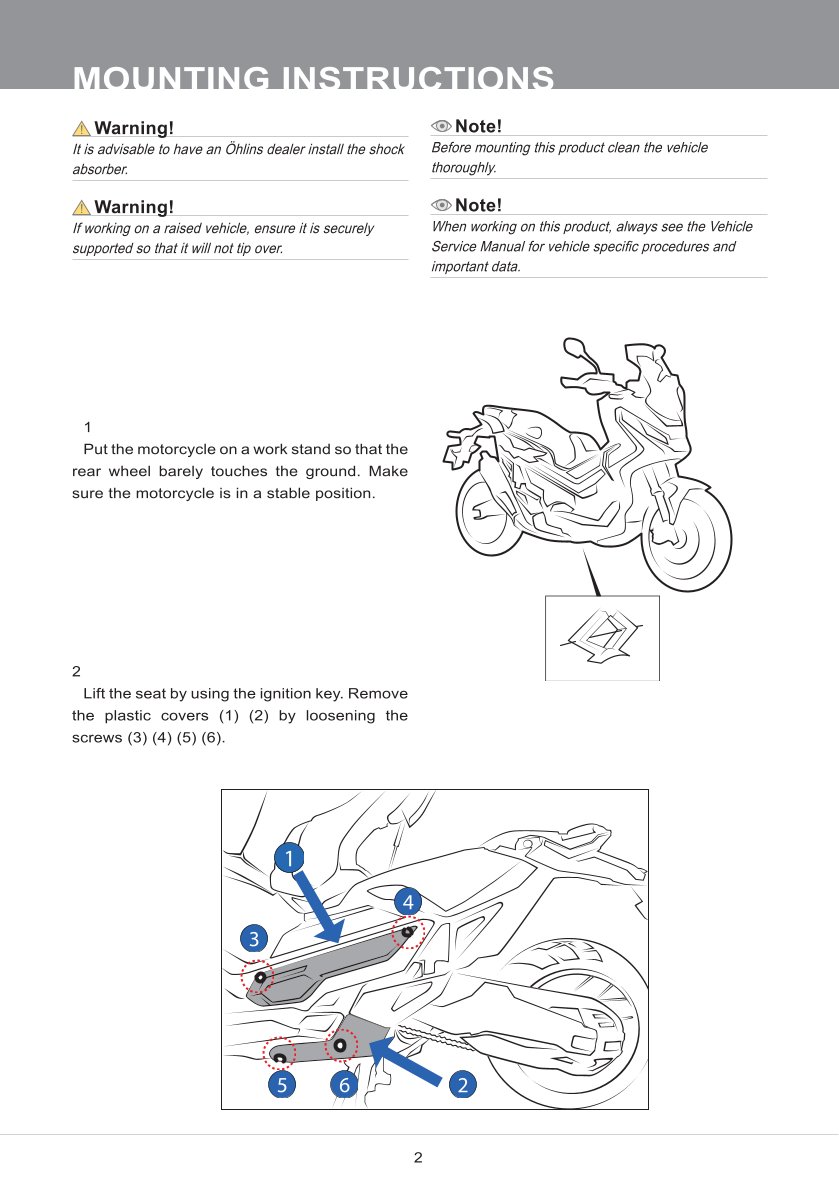 MOUNTING INSTRUCTIONS

Warning!
It is advisable to have an Öhlins dealer install the shock absorber.

Warning!
If working on a raised vehicle, ensure it is securely supported so that it will not tip over.

Note!
Before mounting this product clean the vehicle thoroughly.

Note!
When working on this product, always see the Vehicle Service Manual for vehicle specific procedures and important data.

1
Put the motorcycle on a work stand so that the rear wheel barely touches the ground. Make sure the motorcycle is in a stable position.

2
Lift the seat by using the ignition key. Remove the plastic covers (1) (2) by loosening the screws (3) (4) (5) (6).

1
4
3
5
6
2

2