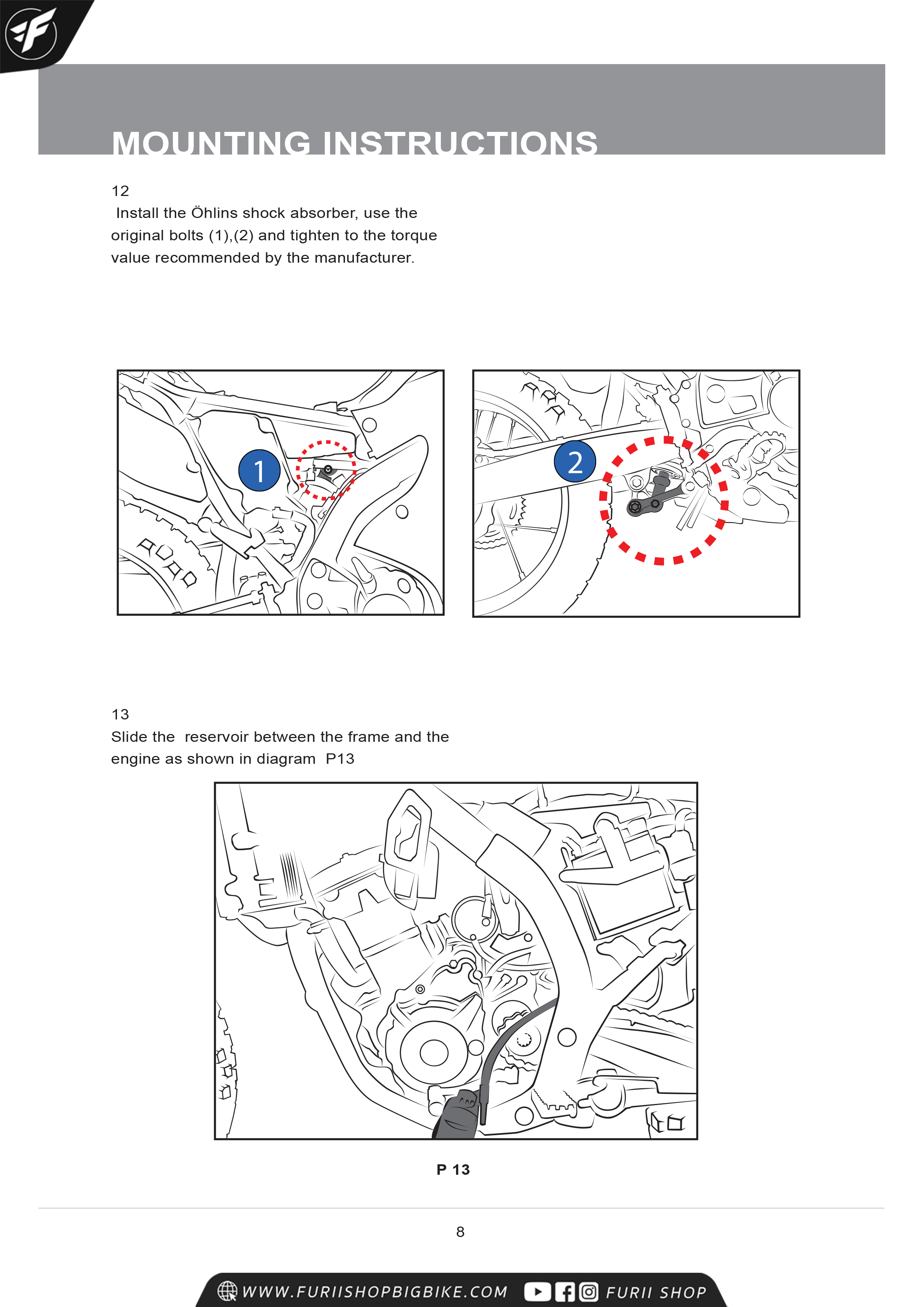 MOUNTING INSTRUCTIONS

12
Install the Öhlins shock absorber, use the original bolts (1),(2) and tighten to the torque value recommended by the manufacturer.

1

2

13
Slide the reservoir between the frame and the engine as shown in diagram P13

P 13

8

WWW.FURIISHOPBIGBIKE.COM FURII SHOP