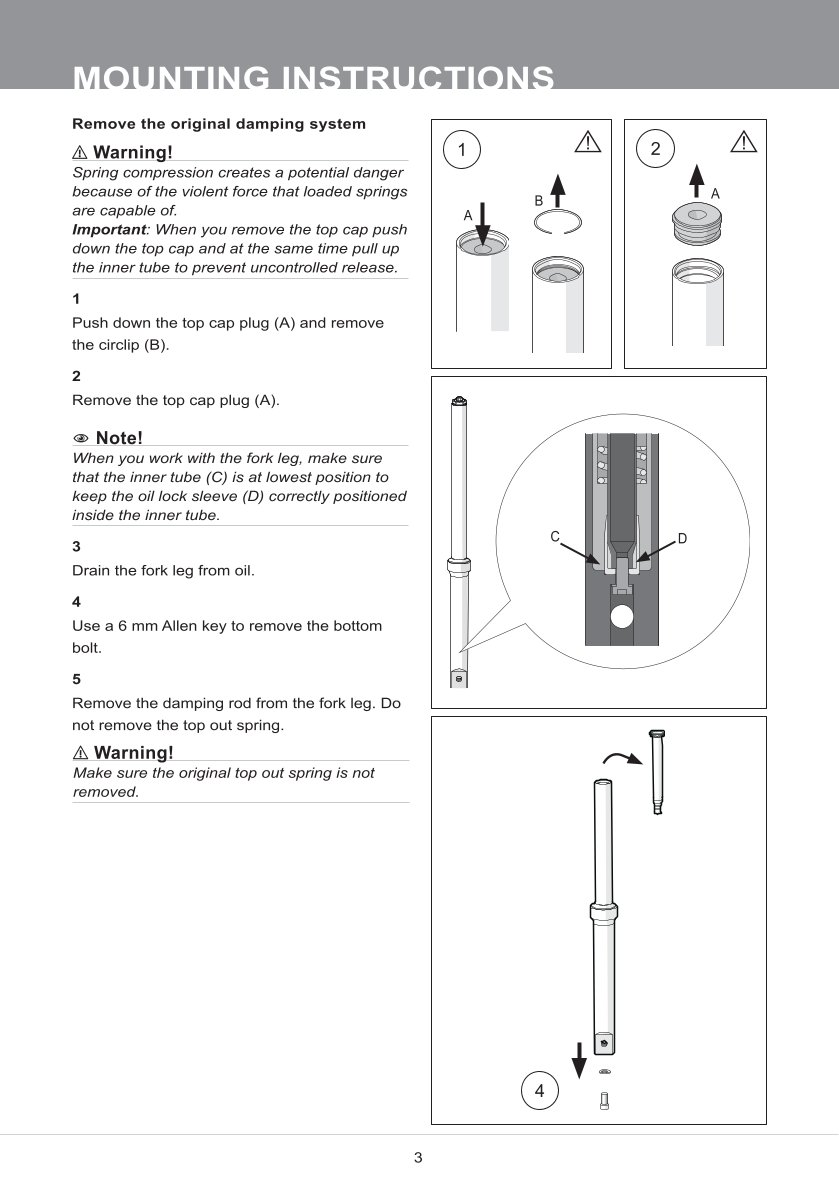 MOUNTING INSTRUCTIONS

Remove the original damping system

⚠ Warning!
Spring compression creates a potential danger because of the violent force that loaded springs are capable of.
Important: When you remove the top cap push down the top cap and at the same time pull up the inner tube to prevent uncontrolled release.

1
Push down the top cap plug (A) and remove the circlip (B).

2
Remove the top cap plug (A).

Note!
When you work with the fork leg, make sure that the inner tube (C) is at lowest position to keep the oil lock sleeve (D) correctly positioned inside the inner tube.

3
Drain the fork leg from oil.

4
Use a 6 mm Allen key to remove the bottom bolt.

5
Remove the damping rod from the fork leg. Do not remove the top out spring.

⚠ Warning!
Make sure the original top out spring is not removed.

1
A
B

2
A

C
D

4

3