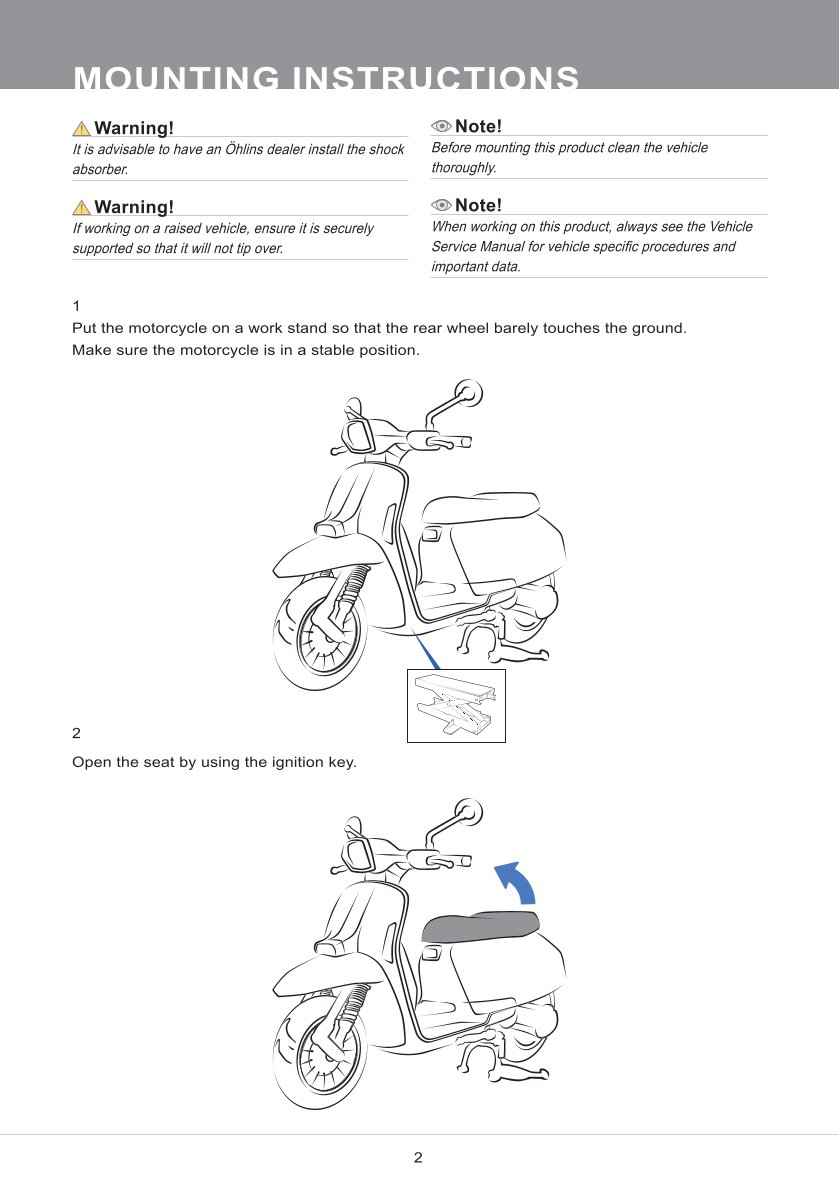 MOUNTING INSTRUCTIONS

Warning!
It is advisable to have an Öhlins dealer install the shock absorber.

Warning!
If working on a raised vehicle, ensure it is securely supported so that it will not tip over.

Note!
Before mounting this product clean the vehicle thoroughly.

Note!
When working on this product, always see the Vehicle Service Manual for vehicle specific procedures and important data.

1
Put the motorcycle on a work stand so that the rear wheel barely touches the ground. Make sure the motorcycle is in a stable position.

2
Open the seat by using the ignition key.

2