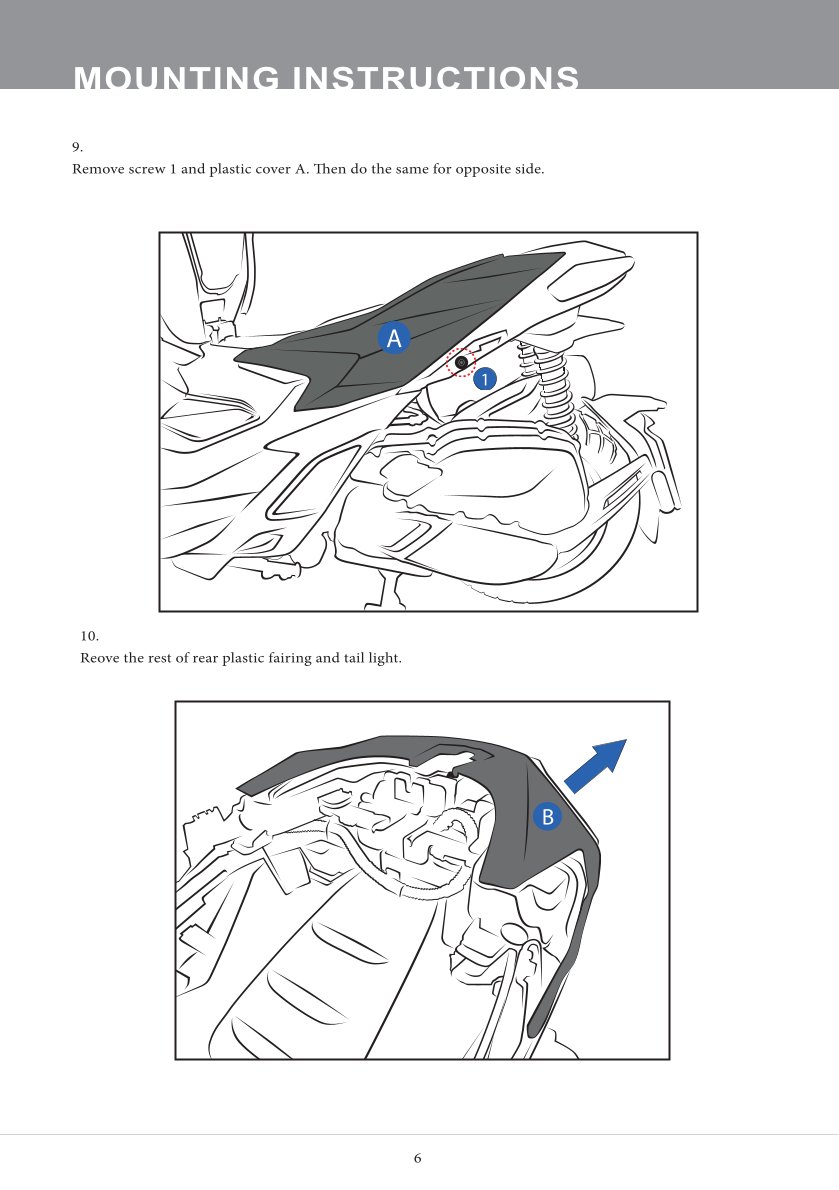 MOUNTING INSTRUCTIONS

9.
Remove screw 1 and plastic cover A. Then do the same for opposite side.

A
1

10.
Reove the rest of rear plastic fairing and tail light.

B

6