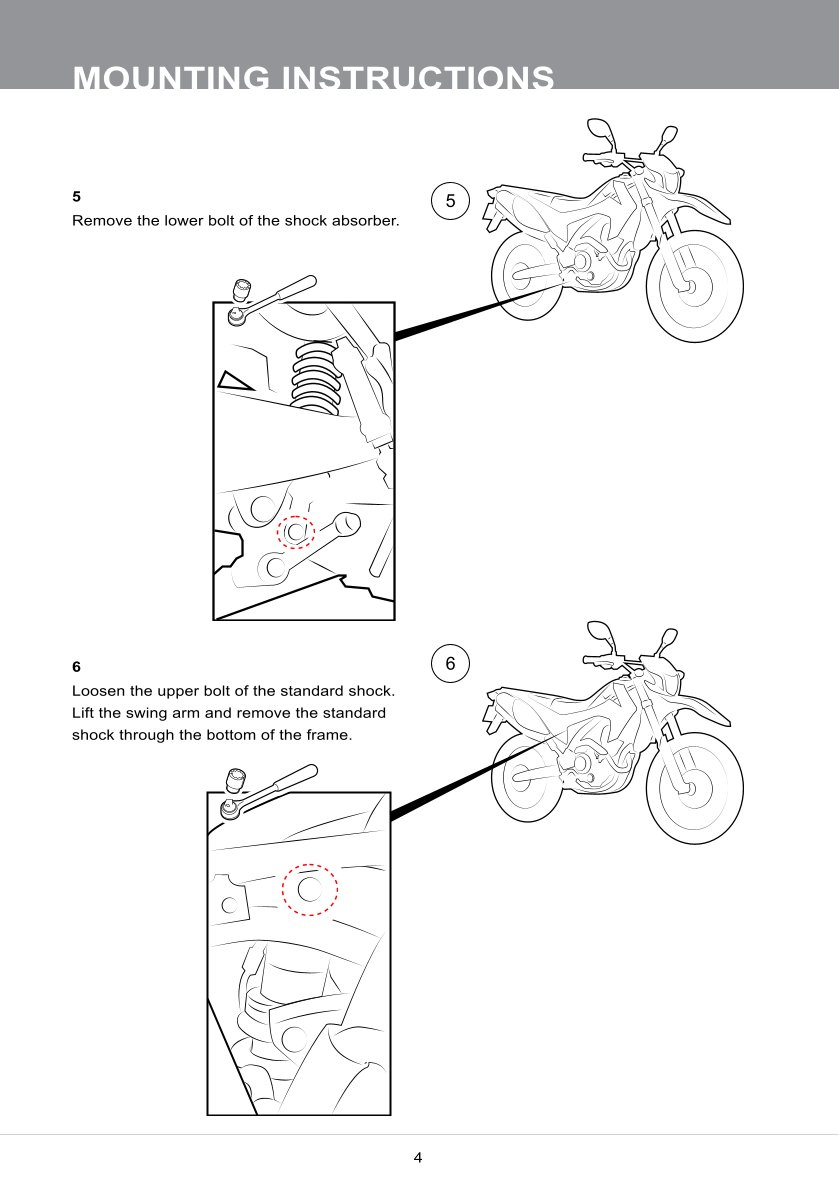 MOUNTING INSTRUCTIONS

5
Remove the lower bolt of the shock absorber.

5

6
Loosen the upper bolt of the standard shock. Lift the swing arm and remove the standard shock through the bottom of the frame.

6

4