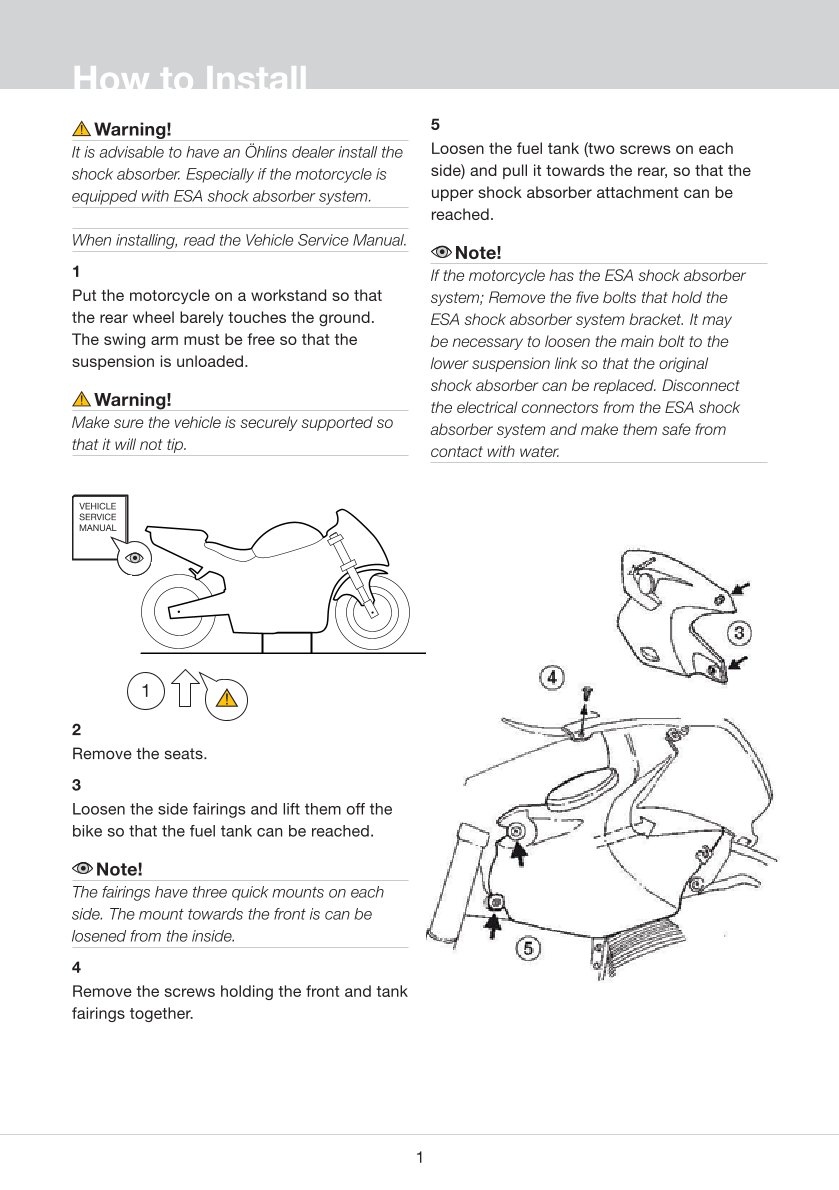 How to Install

Warning!
It is advisable to have an Öhlins dealer install the shock absorber. Especially if the motorcycle is equipped with ESA shock absorber system.

When installing, read the Vehicle Service Manual.

1
Put the motorcycle on a workstand so that the rear wheel barely touches the ground. The swing arm must be free so that the suspension is unloaded.

Warning!
Make sure the vehicle is securely supported so that it will not tip.

VEHICLE SERVICE MANUAL

1

2
Remove the seats.

3
Loosen the side fairings and lift them off the bike so that the fuel tank can be reached.

Note!
The fairings have three quick mounts on each side. The mount towards the front is can be losened from the inside.

4
Remove the screws holding the front and tank fairings together.

5
Loosen the fuel tank (two screws on each side) and pull it towards the rear, so that the upper shock absorber attachment can be reached.

Note!
If the motorcycle has the ESA shock absorber system; Remove the five bolts that hold the ESA shock absorber system bracket. It may be necessary to loosen the main bolt to the lower suspension link so that the original shock absorber can be replaced. Disconnect the electrical connectors from the ESA shock absorber system and make them safe from contact with water.

3

4

5

1