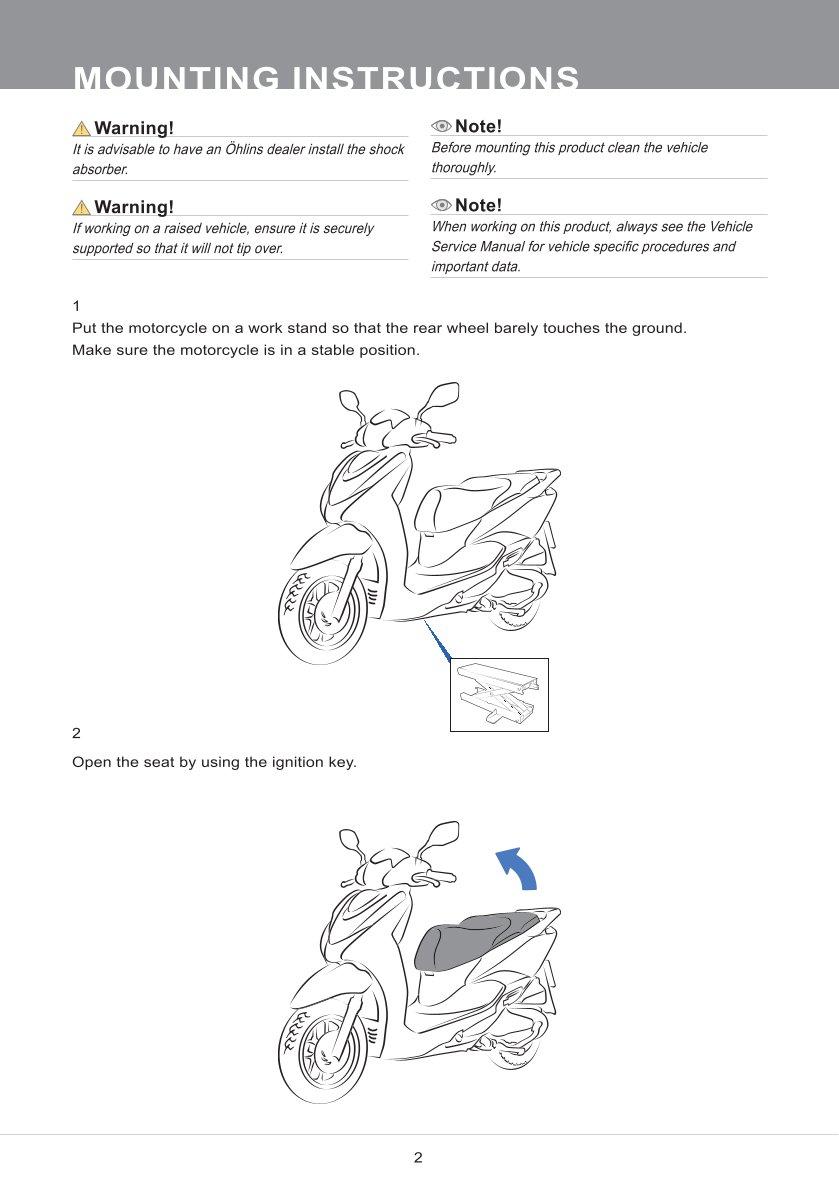 MOUNTING INSTRUCTIONS

Warning!
It is advisable to have an Öhlins dealer install the shock absorber.

Warning!
If working on a raised vehicle, ensure it is securely supported so that it will not tip over.

Note!
Before mounting this product clean the vehicle thoroughly.

Note!
When working on this product, always see the Vehicle Service Manual for vehicle specific procedures and important data.

1
Put the motorcycle on a work stand so that the rear wheel barely touches the ground. Make sure the motorcycle is in a stable position.

2
Open the seat by using the ignition key.

2