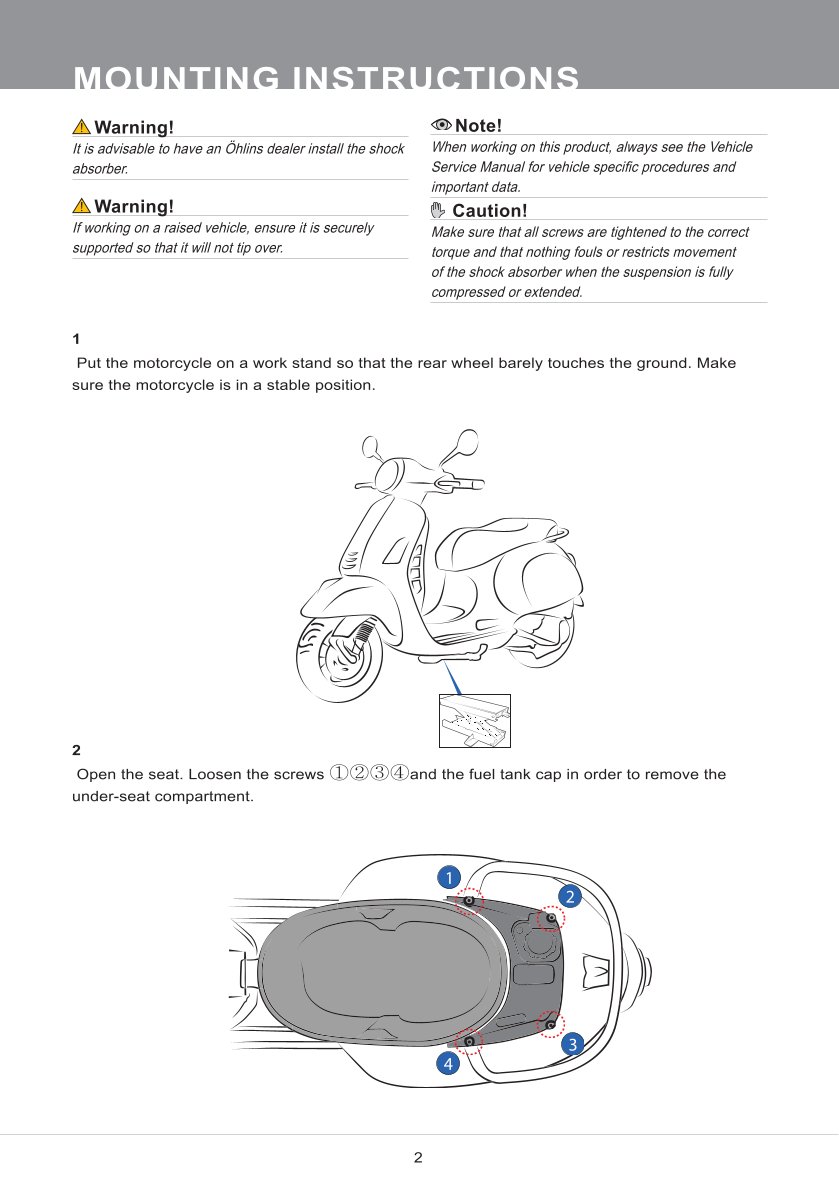 MOUNTING INSTRUCTIONS

Warning!
It is advisable to have an Öhlins dealer install the shock absorber.

Warning!
If working on a raised vehicle, ensure it is securely supported so that it will not tip over.

Note!
When working on this product, always see the Vehicle Service Manual for vehicle specific procedures and important data.

Caution!
Make sure that all screws are tightened to the correct torque and that nothing fouls or restricts movement of the shock absorber when the suspension is fully compressed or extended.

1
Put the motorcycle on a work stand so that the rear wheel barely touches the ground. Make sure the motorcycle is in a stable position.

2
Open the seat. Loosen the screws ①②③④and the fuel tank cap in order to remove the under-seat compartment.

1
2
3
4

2