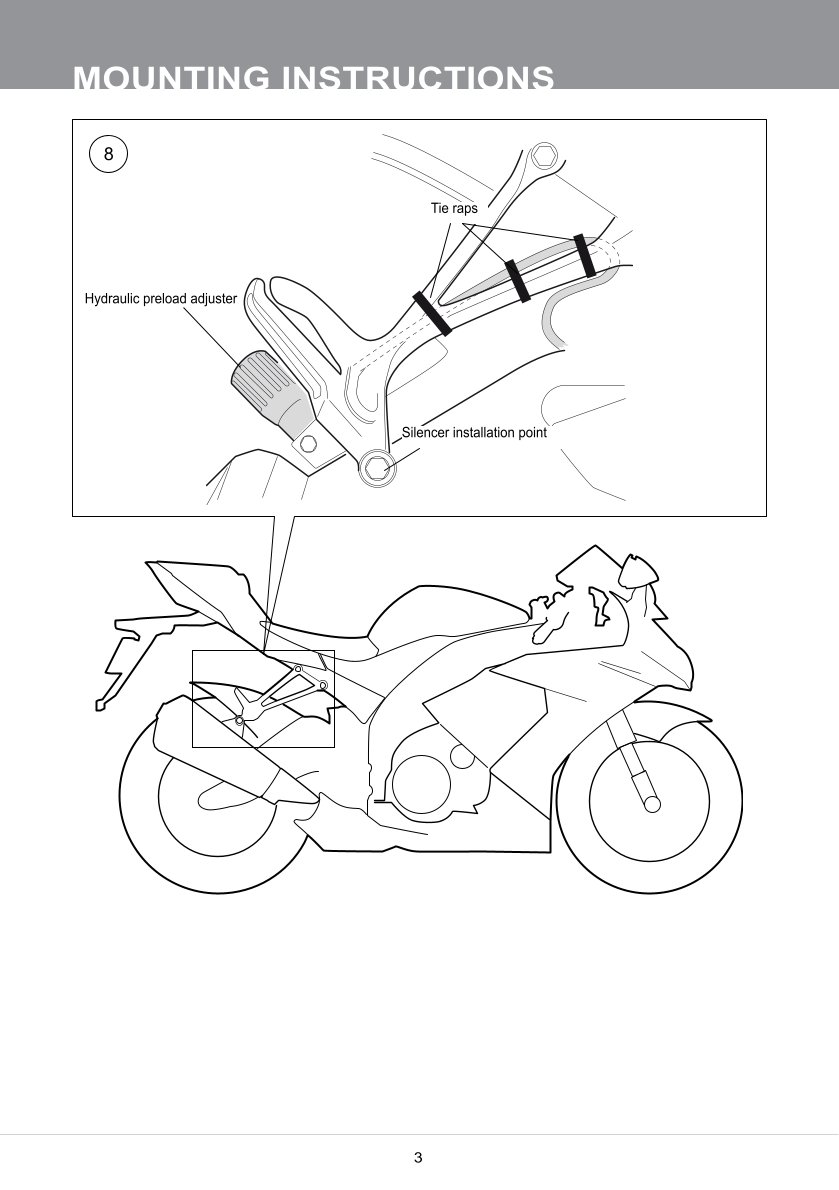 MOUNTING INSTRUCTIONS

8

Tie raps

Hydraulic preload adjuster

Silencer installation point

3